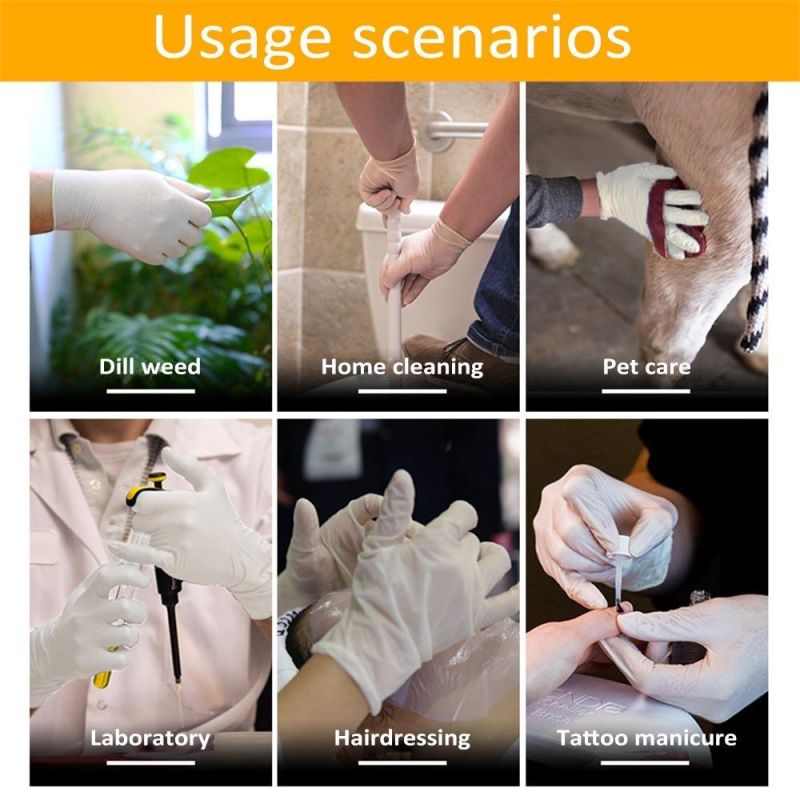 Usage scenarios

Dill weed

Home cleaning

Pet care

Laboratory

Hairdressing

Tattoo manicure