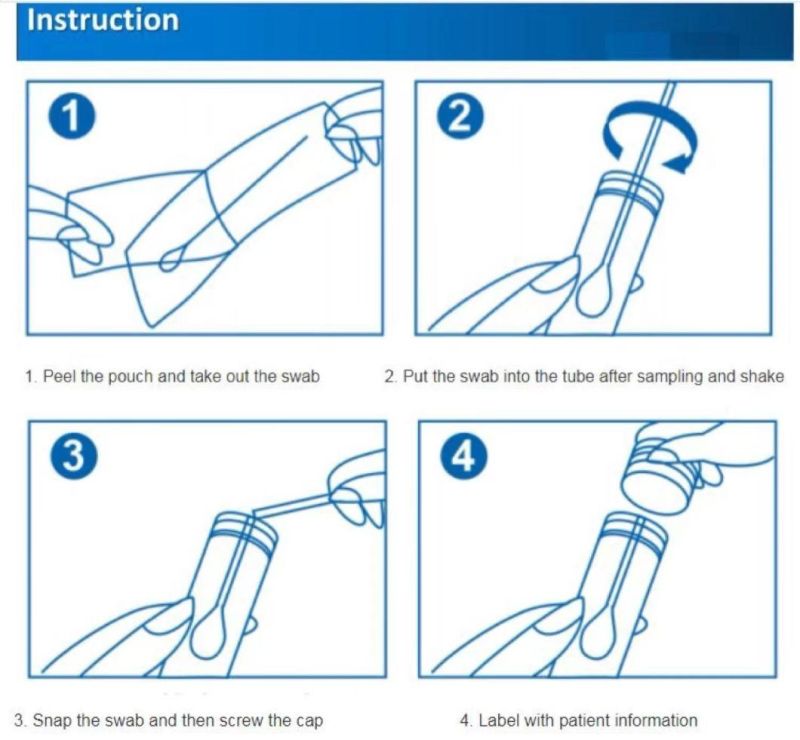 Instruction

1

2

1. Peel the pouch and take out the swab

2. Put the swab into the tube after sampling and shake

3

4

3. Snap the swab and then screw the cap

4. Label with patient information