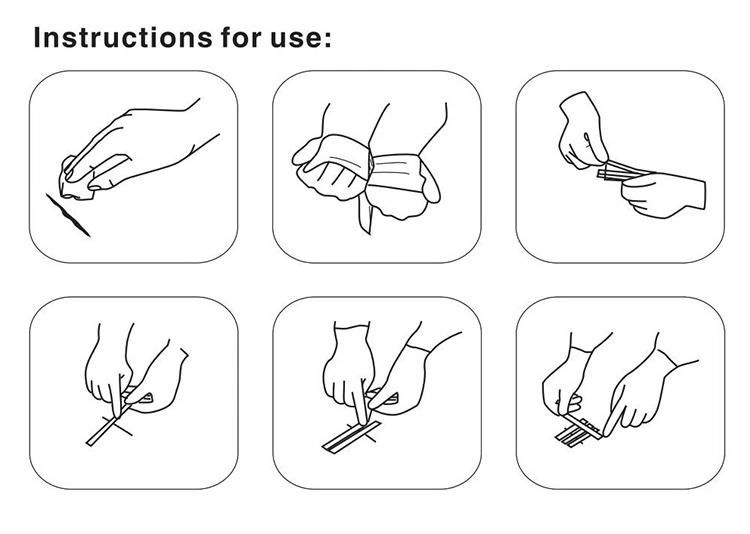 Instructions for use: