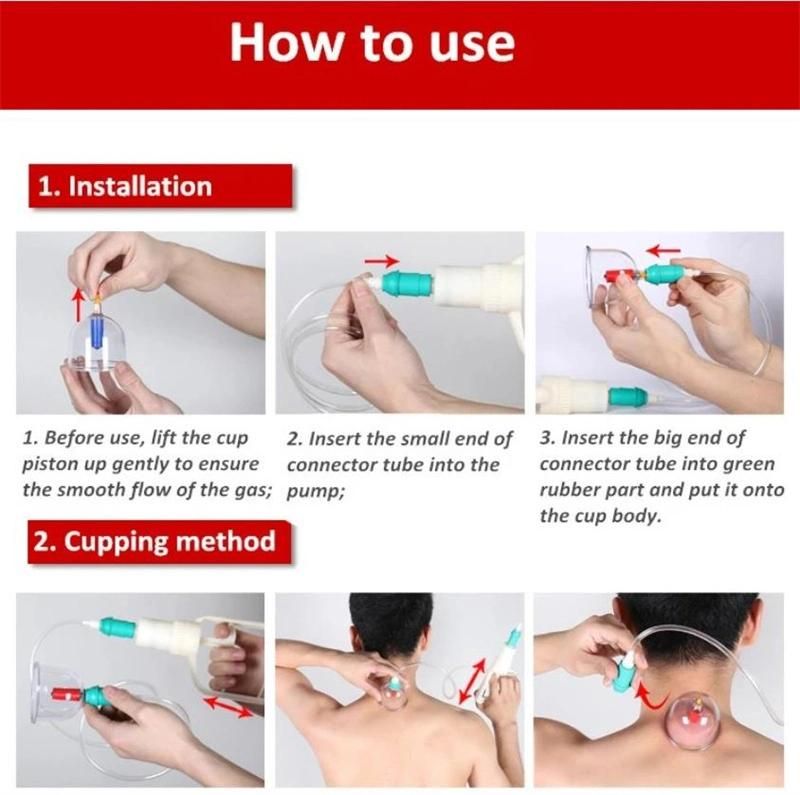 How to use

1. Installation

1. Before use, lift the cup piston up gently to ensure the smooth flow of the gas;

2. Insert the small end of connector tube into the pump;

3. Insert the big end of connector tube into green rubber part and put it onto the cup body.

2. Cupping method