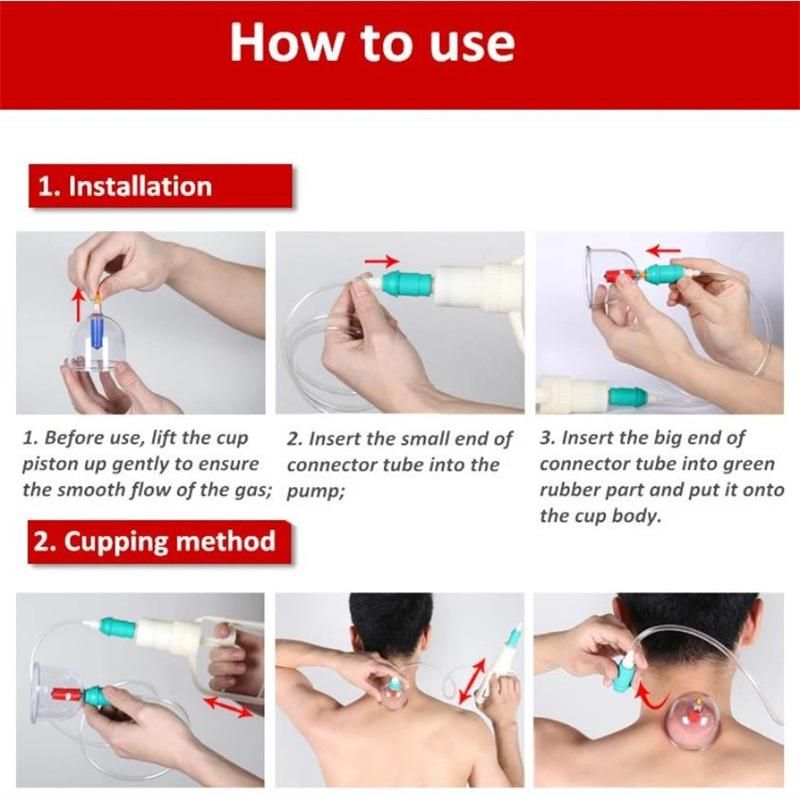 How to use

1. Installation

1. Before use, lift the cup piston up gently to ensure the smooth flow of the gas;

2. Insert the small end of connector tube into the pump;

3. Insert the big end of connector tube into green rubber part and put it onto the cup body.

2. Cupping method