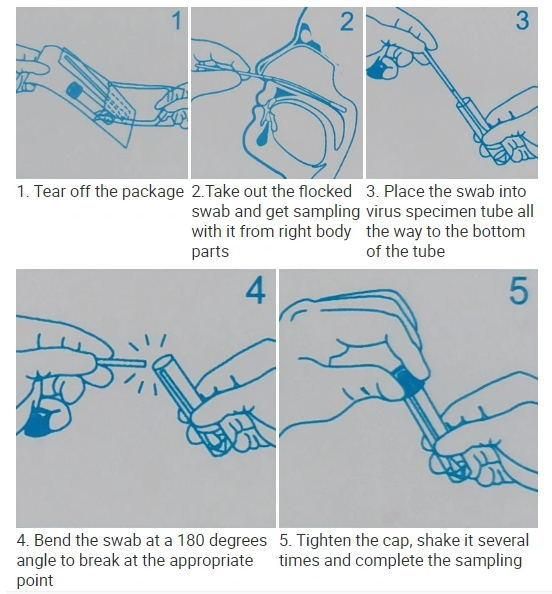 1

2

3

1. Tear off the package

2.Take out the flocked swab and get sampling with it from right body parts

3. Place the swab into virus specimen tube all the way to the bottom of the tube

4

5

4. Bend the swab at a 180 degrees angle to break at the appropriate point

5. Tighten the cap, shake it several times and complete the sampling