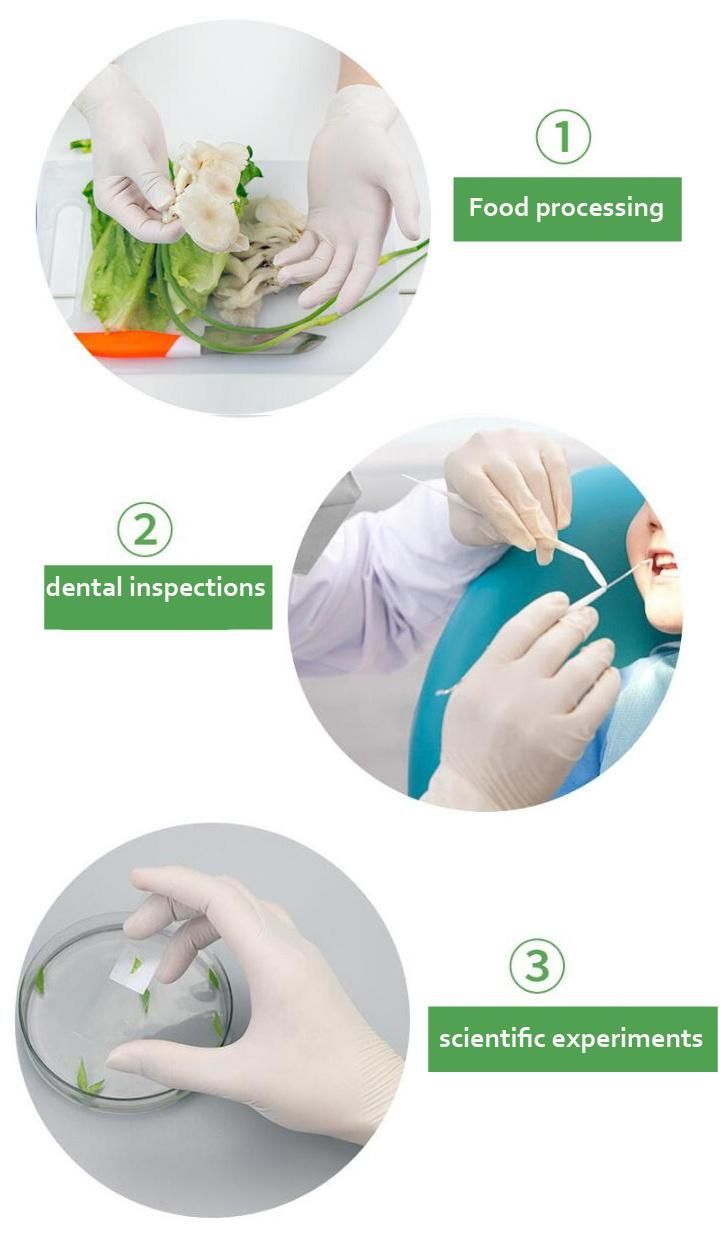 1
Food processing

2
dental inspections

3
scientific experiments