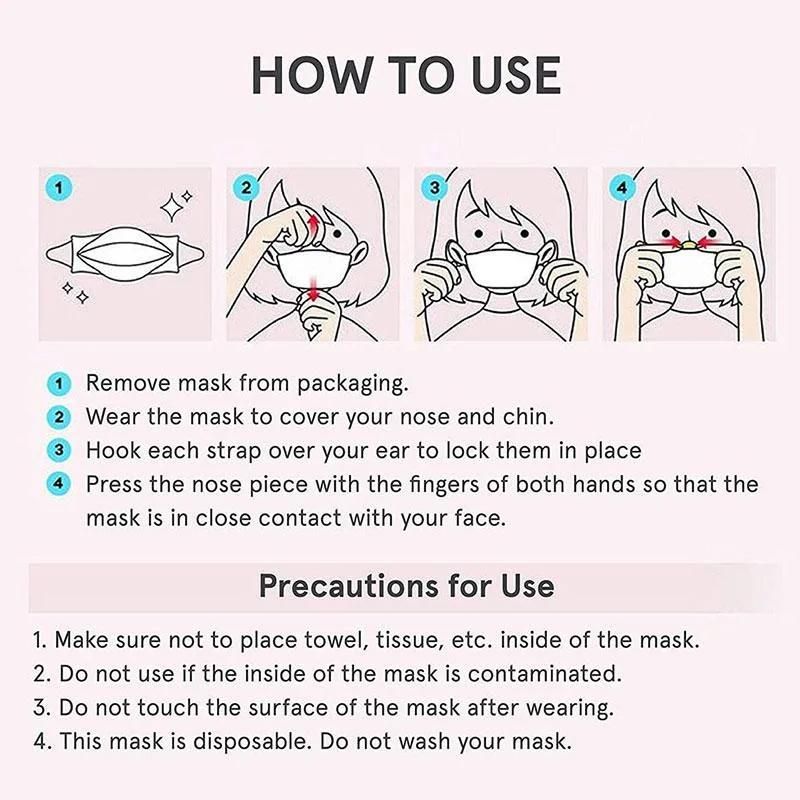 HOW TO USE

1

2

3

4

1 Remove mask from packaging.
2 Wear the mask to cover your nose and chin.
3 Hook each strap over your ear to lock them in place
4 Press the nose piece with the fingers of both hands so that the mask is in close contact with your face.

Precautions for Use

1. Make sure not to place towel, tissue, etc. inside of the mask.
2. Do not use if the inside of the mask is contaminated.
3. Do not touch the surface of the mask after wearing.
4. This mask is disposable. Do not wash your mask.