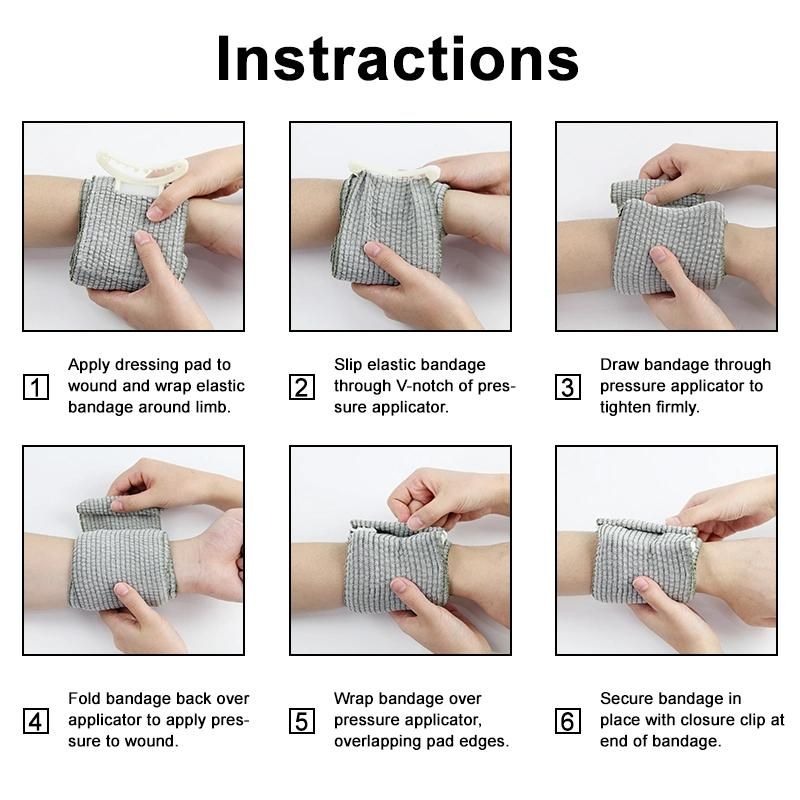 Instractions

1 Apply dressing pad to wound and wrap elastic bandage around limb.

2 Slip elastic bandage through V-notch of pressure applicator.

3 Draw bandage through pressure applicator to tighten firmly.

4 Fold bandage back over applicator to apply pressure to wound.

5 Wrap bandage over pressure applicator, overlapping pad edges.

6 Secure bandage in place with closure clip at end of bandage.