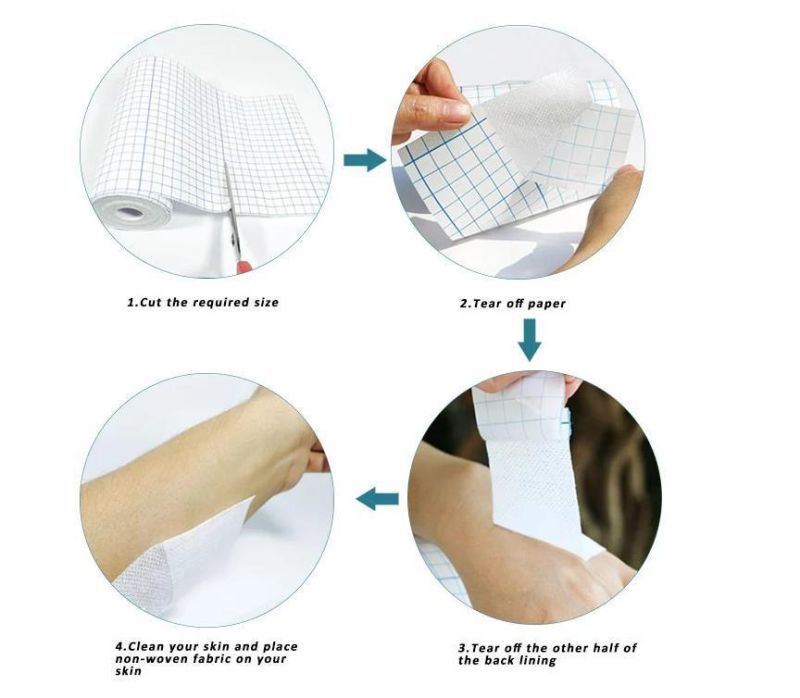 1.Cut the required size

2.Tear off paper

3.Tear off the other half of the back lining

4.Clean your skin and place non-woven fabric on your skin