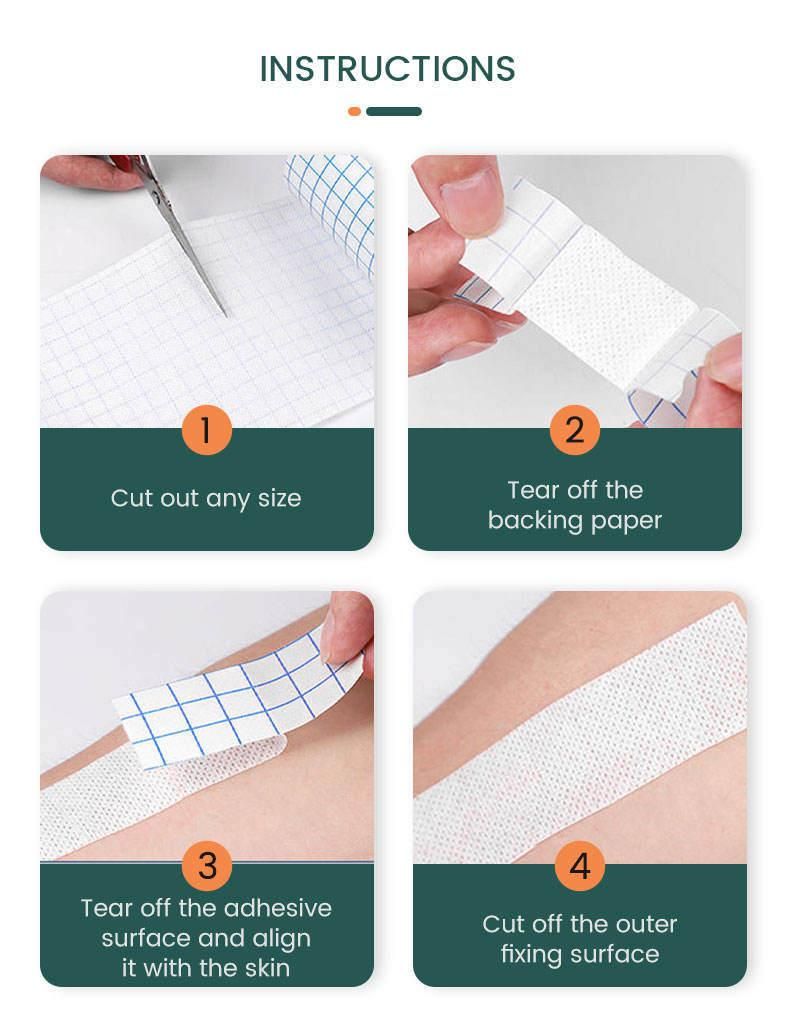 INSTRUCTIONS

1

Cut out any size

2

Tear off the backing paper

3

Tear off the adhesive surface and align it with the skin

4

Cut off the outer fixing surface