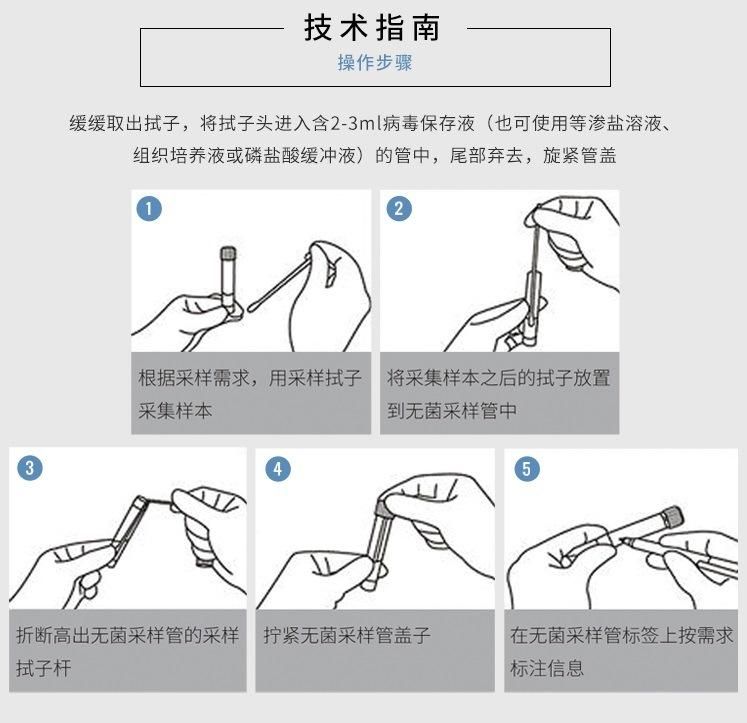 技术指南

操作步骤

缓缓取出拭子，将拭子头进入含2-3ml病毒保存液（也可使用等渗盐溶液、组织培养液或磷盐酸缓冲液）的管中，尾部弃去，旋紧管盖

1

根据采样需求，用采样拭子采集样本

2

将采集样本之后的拭子放置到无菌采样管中

3

折断高出无菌采样管的采样拭子杆

4

拧紧无菌采样管盖子

5

在无菌采样管标签上按需求标注信息