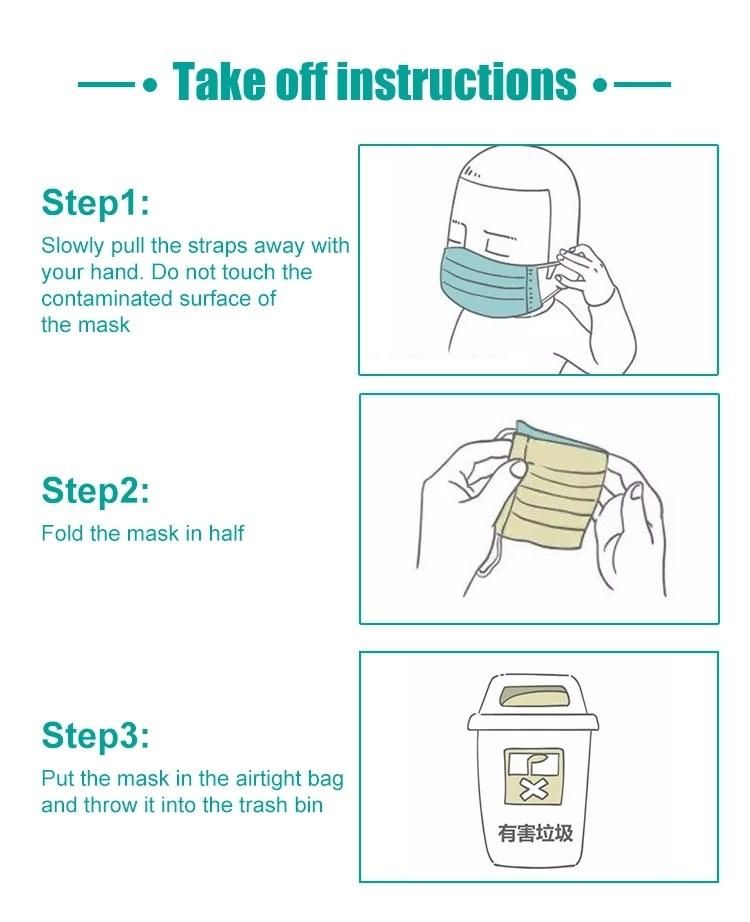 Take off instructions

Step1:
Slowly pull the straps away with your hand. Do not touch the contaminated surface of the mask

Step2:
Fold the mask in half

Step3:
Put the mask in the airtight bag and throw it into the trash bin

有害垃圾