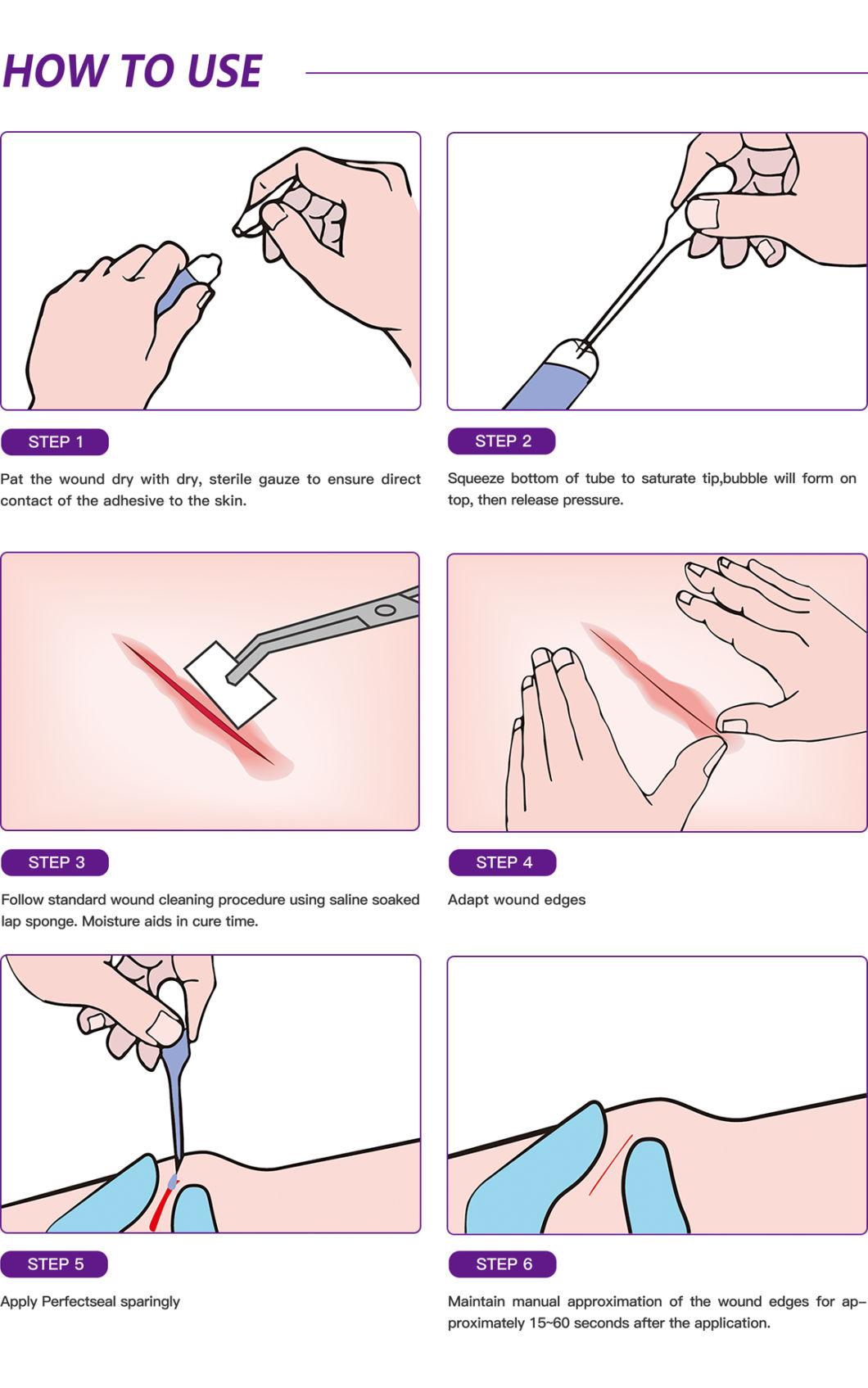 HOW TO USE

STEP 1

Pat the wound dry with dry, sterile gauze to ensure direct contact of the adhesive to the skin.

STEP 2

Squeeze bottom of tube to saturate tip,bubble will form on top, then release pressure.

STEP 3

Follow standard wound cleaning procedure using saline soaked lap sponge. Moisture aids in cure time.

STEP 4

Adapt wound edges

STEP 5

Apply Perfectseal sparingly

STEP 6

Maintain manual approximation of the wound edges for approximately 15~60 seconds after the application.