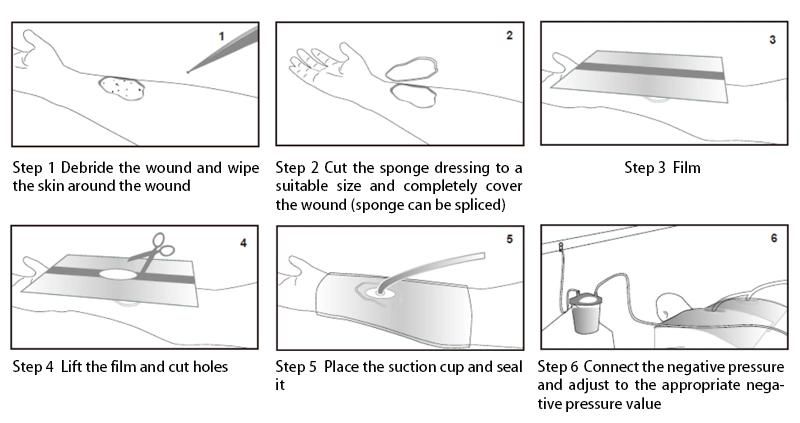 1

Step 1 Debride the wound and wipe the skin around the wound

2

Step 2 Cut the sponge dressing to a suitable size and completely cover the wound (sponge can be spliced)

3

Step 3 Film

4

Step 4 Lift the film and cut holes

5

Step 5 Place the suction cup and seal it

6

Step 6 Connect the negative pressure and adjust to the appropriate negative pressure value