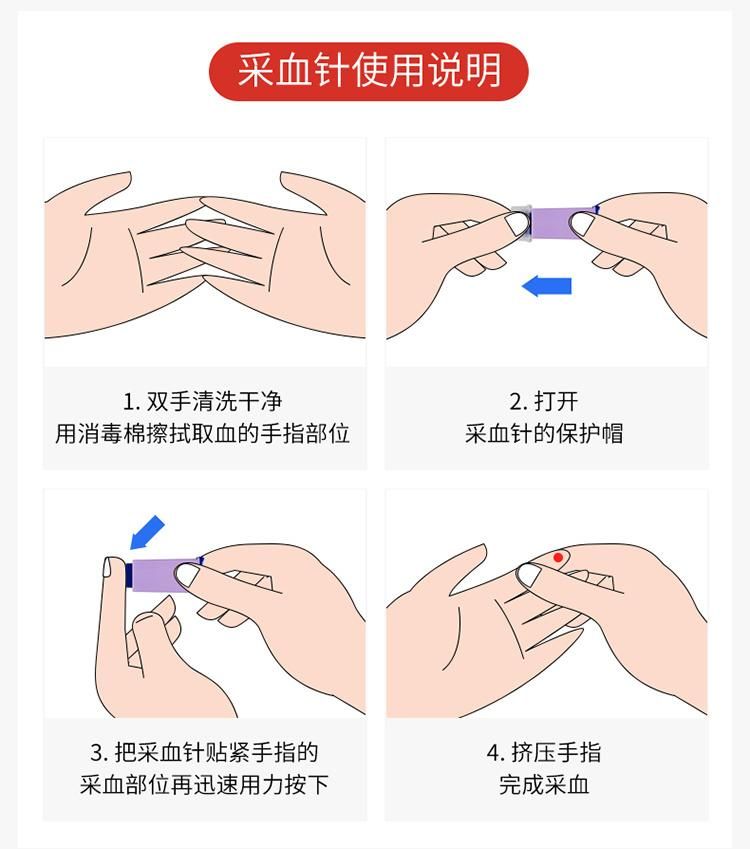 采血针使用说明

1. 双手清洗干净
用消毒棉擦拭取血的手指部位

2. 打开
采血针的保护帽

3. 把采血针贴紧手指的
采血部位再迅速用力按下

4. 挤压手指
完成采血