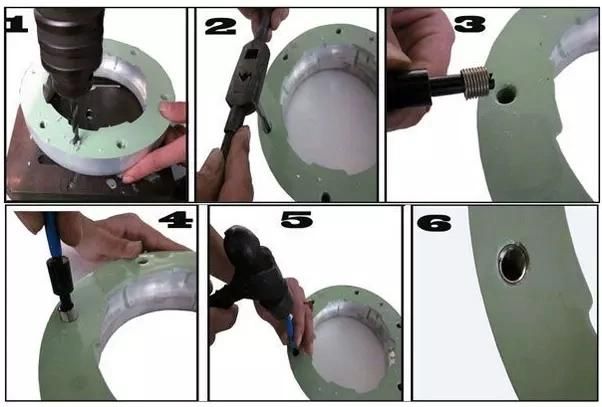 1
2
3
4
5
6