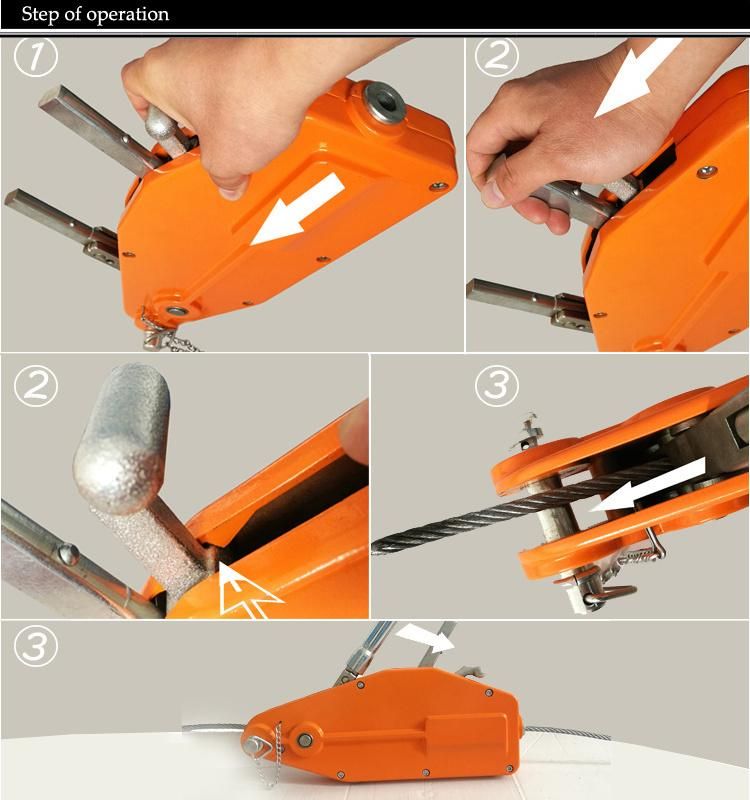 Step of operation

1

2

2

3

3