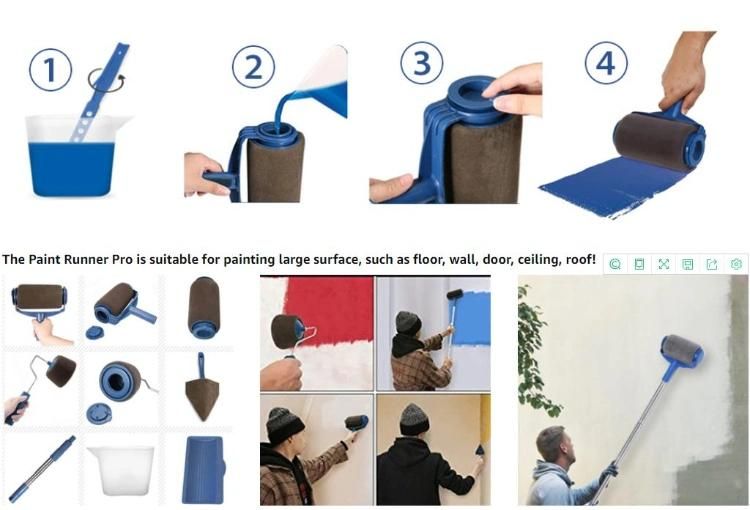 1

2

3

4

The Paint Runner Pro is suitable for painting large surface, such as floor, wall, door, ceiling, roof!