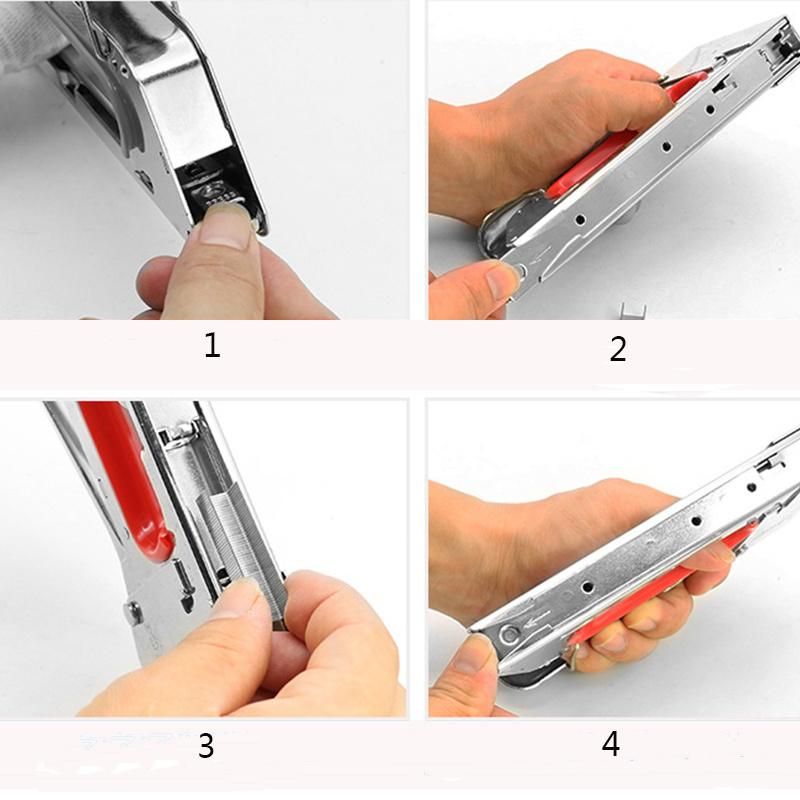 1

2

3

4