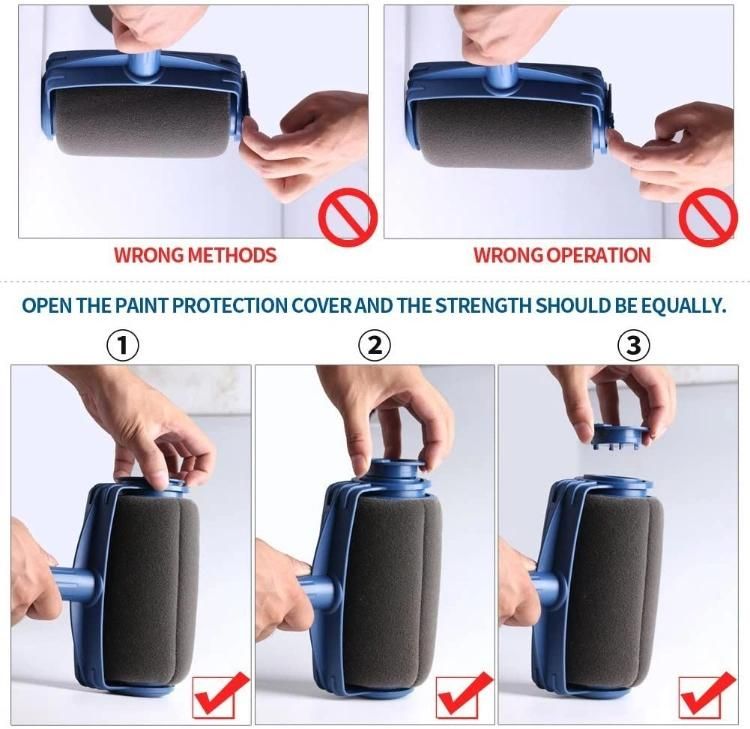 WRONG METHODS

WRONG OPERATION

OPEN THE PAINT PROTECTION COVER AND THE STRENGTH SHOULD BE EQUALLY.

①

②

③