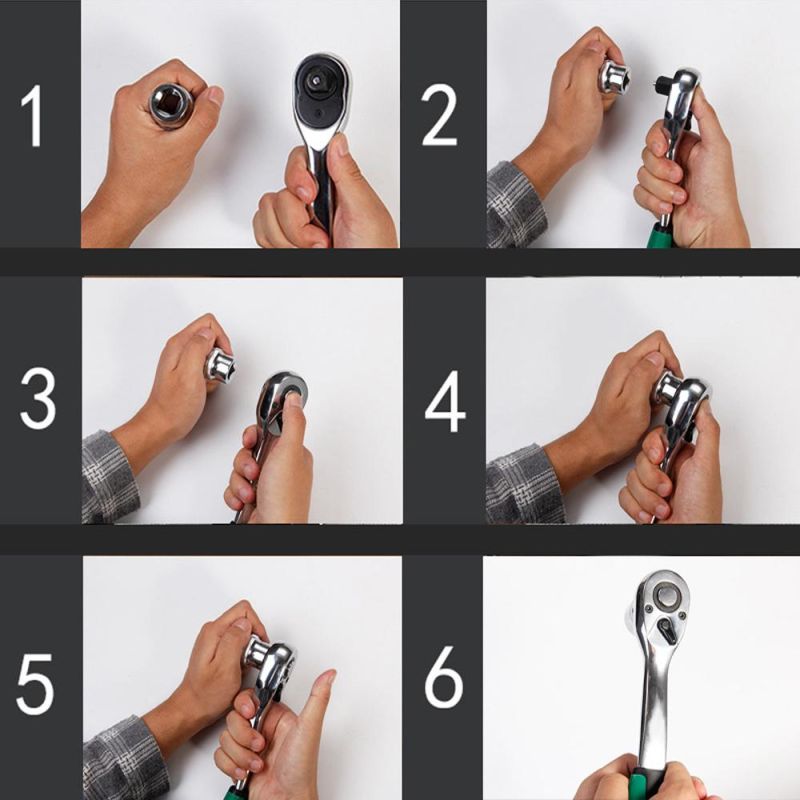 1
2
3
4
5
6