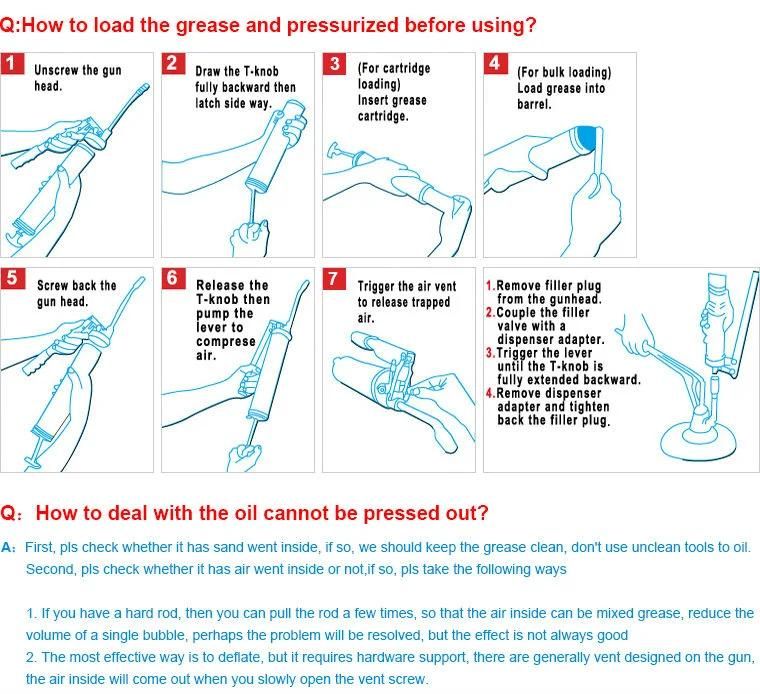 Q:How to load the grease and pressurized before using?

1 Unscrew the gun head.

2 Draw the T-knob fully backward then latch side way.

3 (For cartridge loading) Insert grease cartridge.

4 (For bulk loading) Load grease into barrel.

5 Screw back the gun head.

6 Release the T-knob then pump the lever to comprese air.

7 Trigger the air vent to release trapped air.

1.Remove filler plug from the gunhead.
2.Couple the filler valve with a dispenser adapter.
3.Trigger the lever until the T-knob is fully extended backward.
4.Remove dispenser adapter and tighten back the filler plug.

Q: How to deal with the oil cannot be pressed out?

A: First, pls check whether it has sand went inside, if so, we should keep the grease clean, don't use unclean tools to oil. Second, pls check whether it has air went inside or not,if so, pls take the following ways

1. If you have a hard rod, then you can pull the rod a few times, so that the air inside can be mixed grease, reduce the volume of a single bubble, perhaps the problem will be resolved, but the effect is not always good
2. The most effective way is to deflate, but it requires hardware support, there are generally vent designed on the gun, the air inside will come out when you slowly open the vent screw.