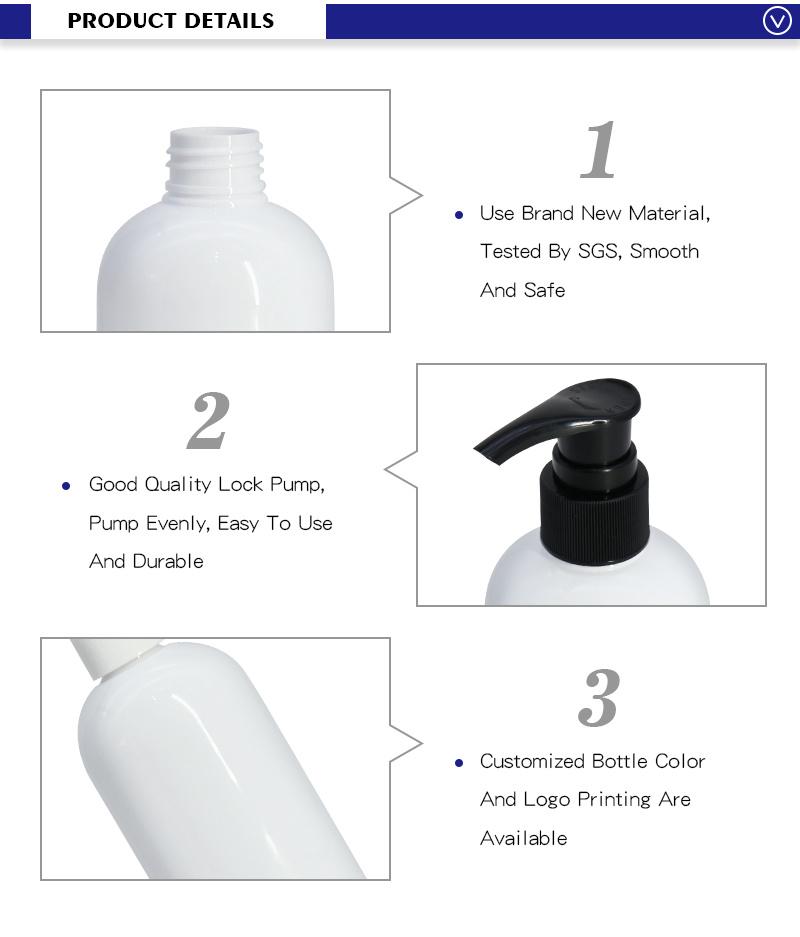 PRODUCT DETAILS

1

• Use Brand New Material, Tested By SGS, Smooth And Safe

2

• Good Quality Lock Pump, Pump Evenly, Easy To Use And Durable

3

• Customized Bottle Color And Logo Printing Are Available