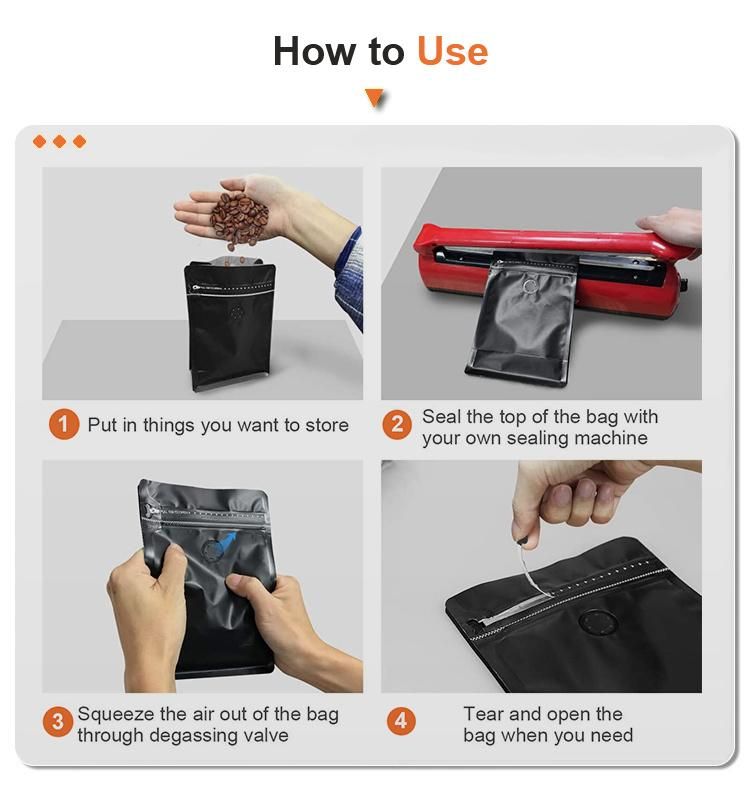 How to Use

1 Put in things you want to store

2 Seal the top of the bag with your own sealing machine

3 Squeeze the air out of the bag through degassing valve

4 Tear and open the bag when you need