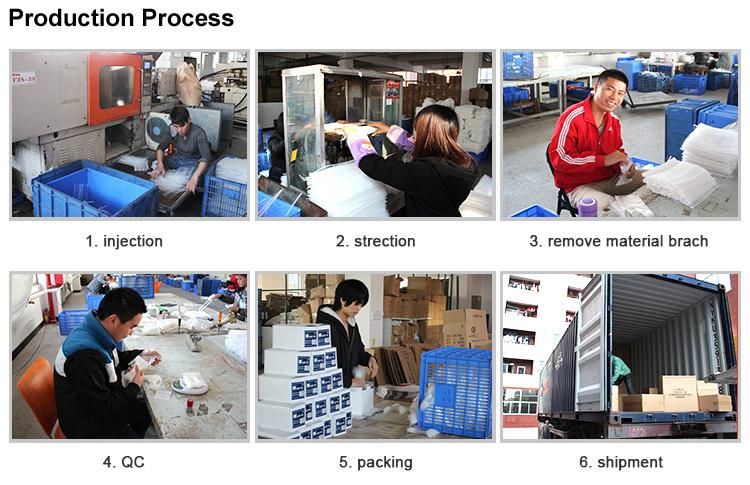 Production Process

1. injection

2. strection

3. remove material brach

4. QC

5. packing

6. shipment