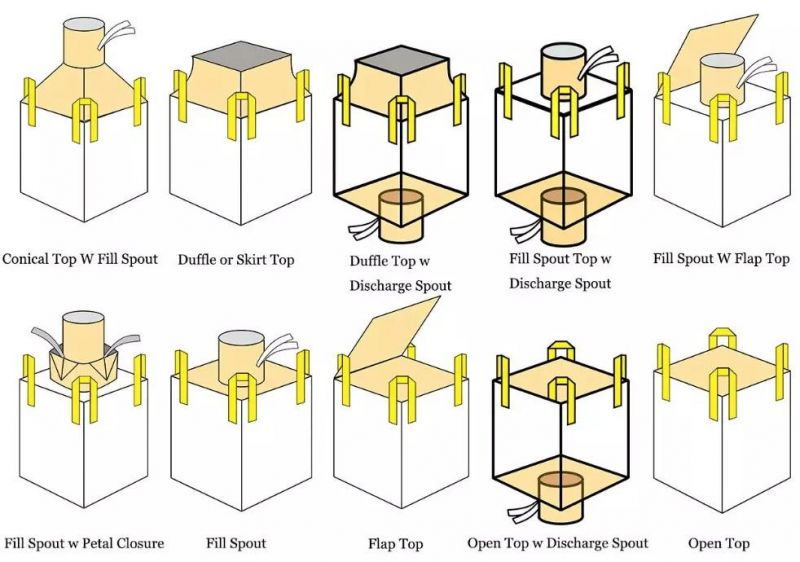 Conical Top W Fill Spout

Duffle or Skirt Top

Duffle Top w Discharge Spout

Fill Spout Top w Discharge Spout

Fill Spout W Flap Top

Fill Spout w Petal Closure

Fill Spout

Flap Top

Open Top w Discharge Spout

Open Top