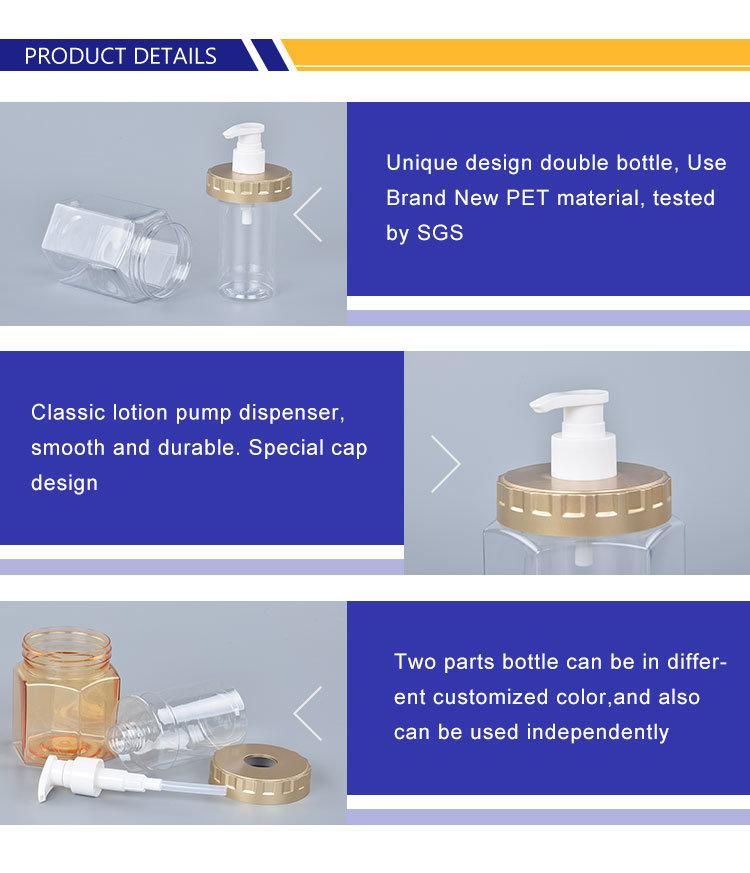 PRODUCT DETAILS

Unique design double bottle, Use Brand New PET material, tested by SGS

Classic lotion pump dispenser, smooth and durable. Special cap design

Two parts bottle can be in different customized color,and also can be used independently