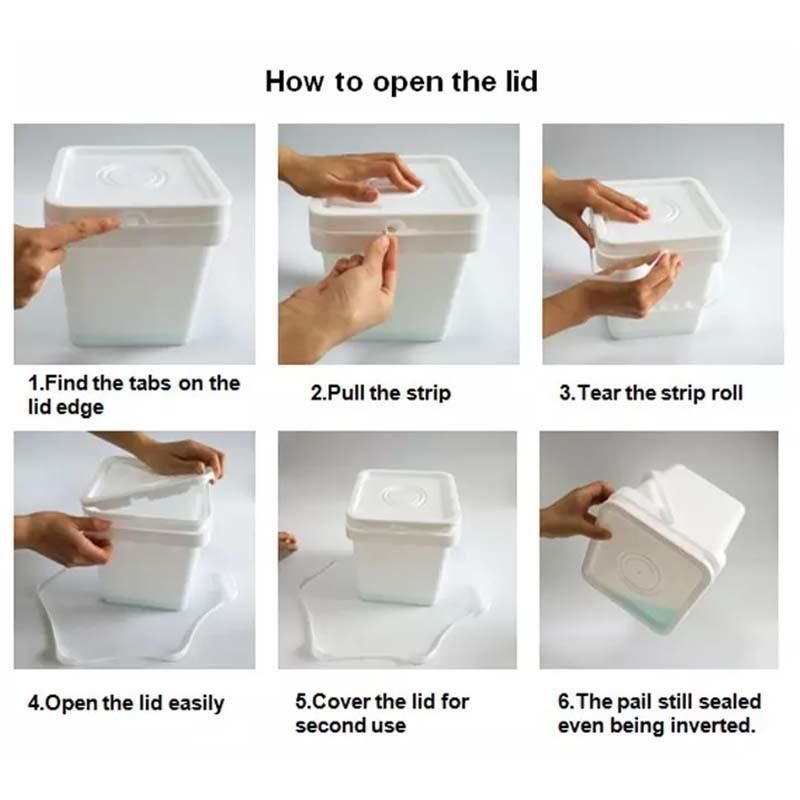 How to open the lid

1.Find the tabs on the lid edge

2.Pull the strip

3.Tear the strip roll

4.Open the lid easily

5.Cover the lid for second use

6.The pail still sealed even being inverted.