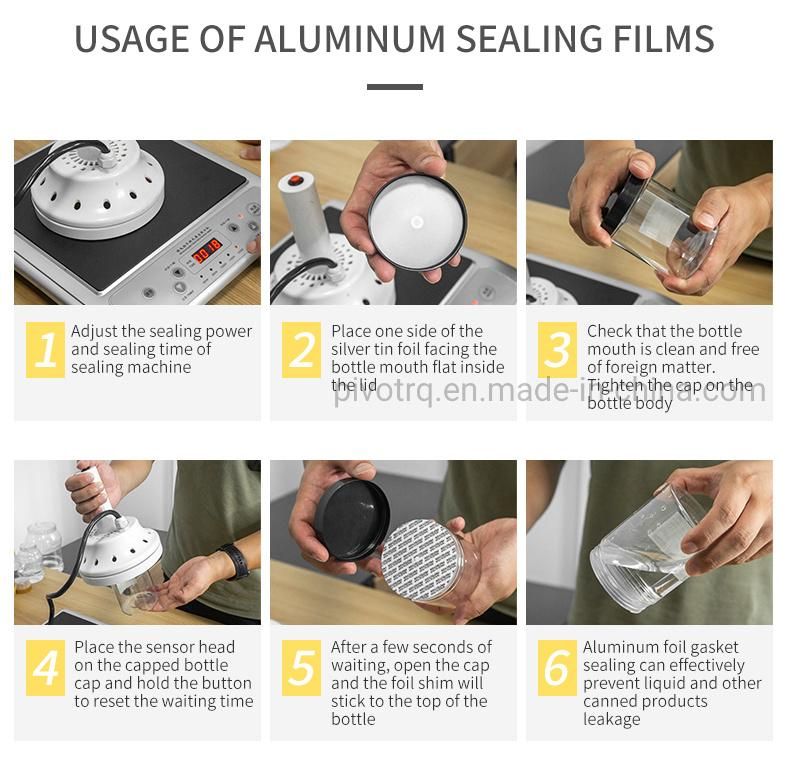 USAGE OF ALUMINUM SEALING FILMS

0018

1 Adjust the sealing power and sealing time of sealing machine

2 Place one side of the silver tin foil facing the bottle mouth flat inside the lid

3 Check that the bottle mouth is clean and free of foreign matter. Tighten the cap on the bottle body

pivotrq.en.made-in-china.com

4 Place the sensor head on the capped bottle cap and hold the button to reset the waiting time

5 After a few seconds of waiting, open the cap and the foil shim will stick to the top of the bottle

6 Aluminum foil gasket sealing can effectively prevent liquid and other canned products leakage