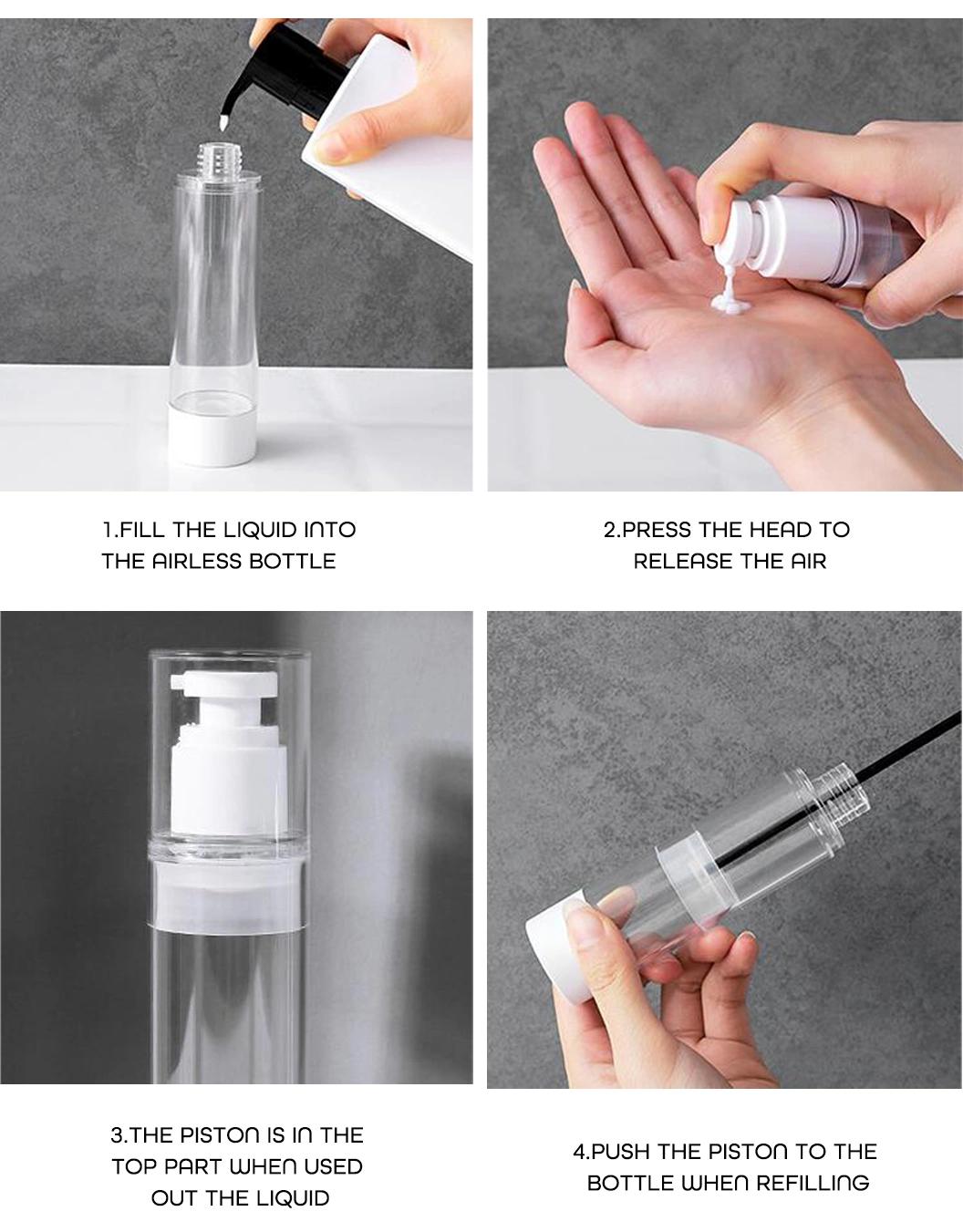 1.FILL THE LIQUID INTO THE AIRLESS BOTTLE

2.PRESS THE HEAD TO RELEASE THE AIR

3.THE PISTON IS IN THE TOP PART WHEN USED OUT THE LIQUID

4.PUSH THE PISTON TO THE BOTTLE WHEN REFILLING