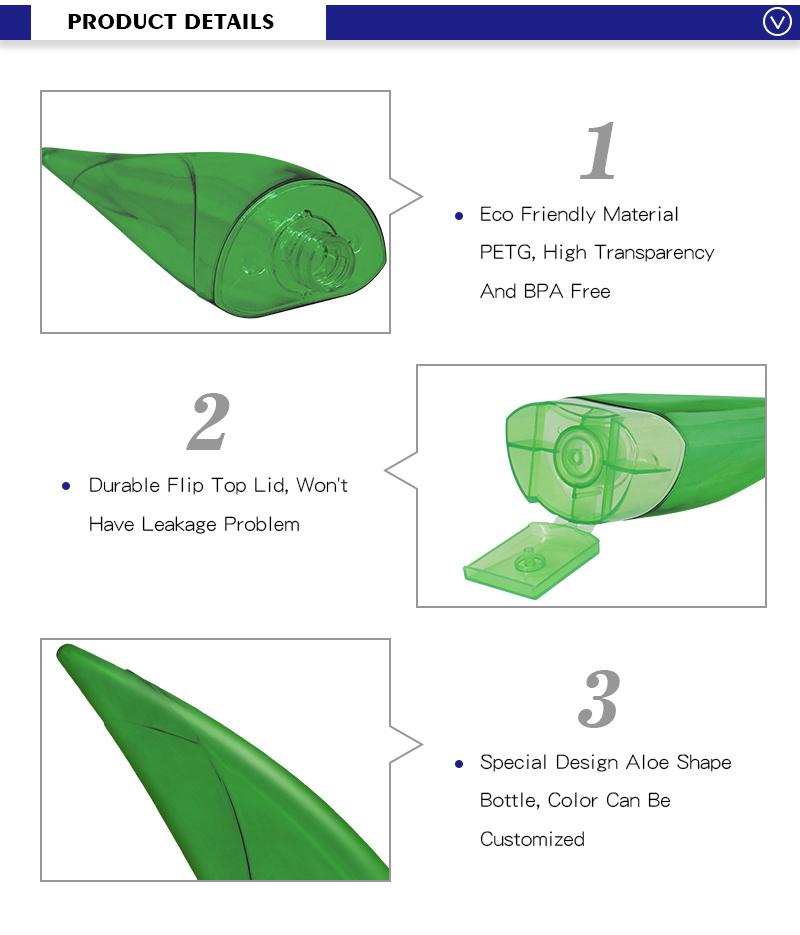 PRODUCT DETAILS

1

• Eco Friendly Material PETG, High Transparency And BPA Free

2

• Durable Flip Top Lid, Won't Have Leakage Problem

3

• Special Design Aloe Shape Bottle, Color Can Be Customized