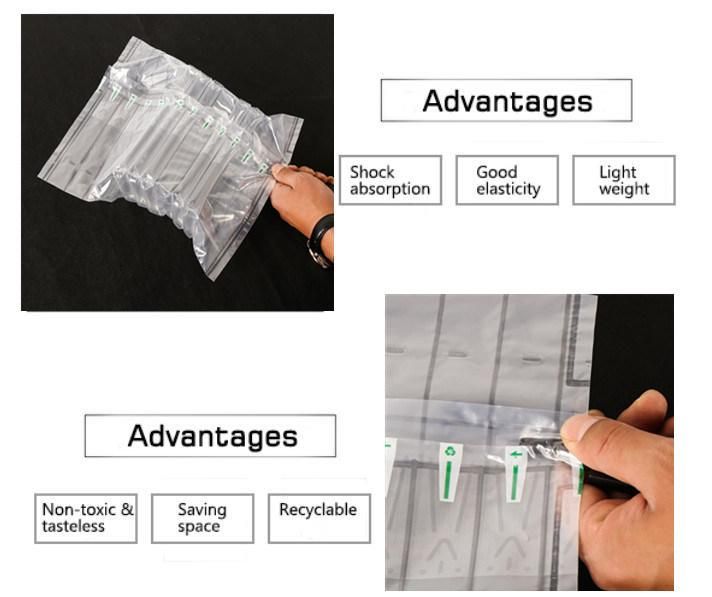 Advantages

Shock absorption

Good elasticity

Light weight

Advantages

Non-toxic & tasteless

Saving space

Recyclable