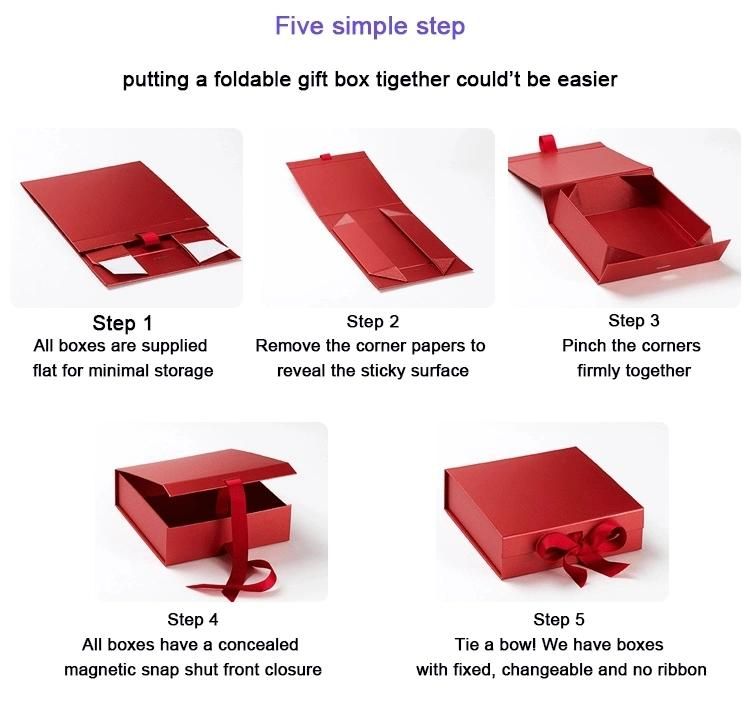 Five simple step

putting a foldable gift box tigether could't be easier

Step 1
All boxes are supplied flat for minimal storage

Step 2
Remove the corner papers to reveal the sticky surface

Step 3
Pinch the corners firmly together

Step 4
All boxes have a concealed magnetic snap shut front closure

Step 5
Tie a bow! We have boxes with fixed, changeable and no ribbon