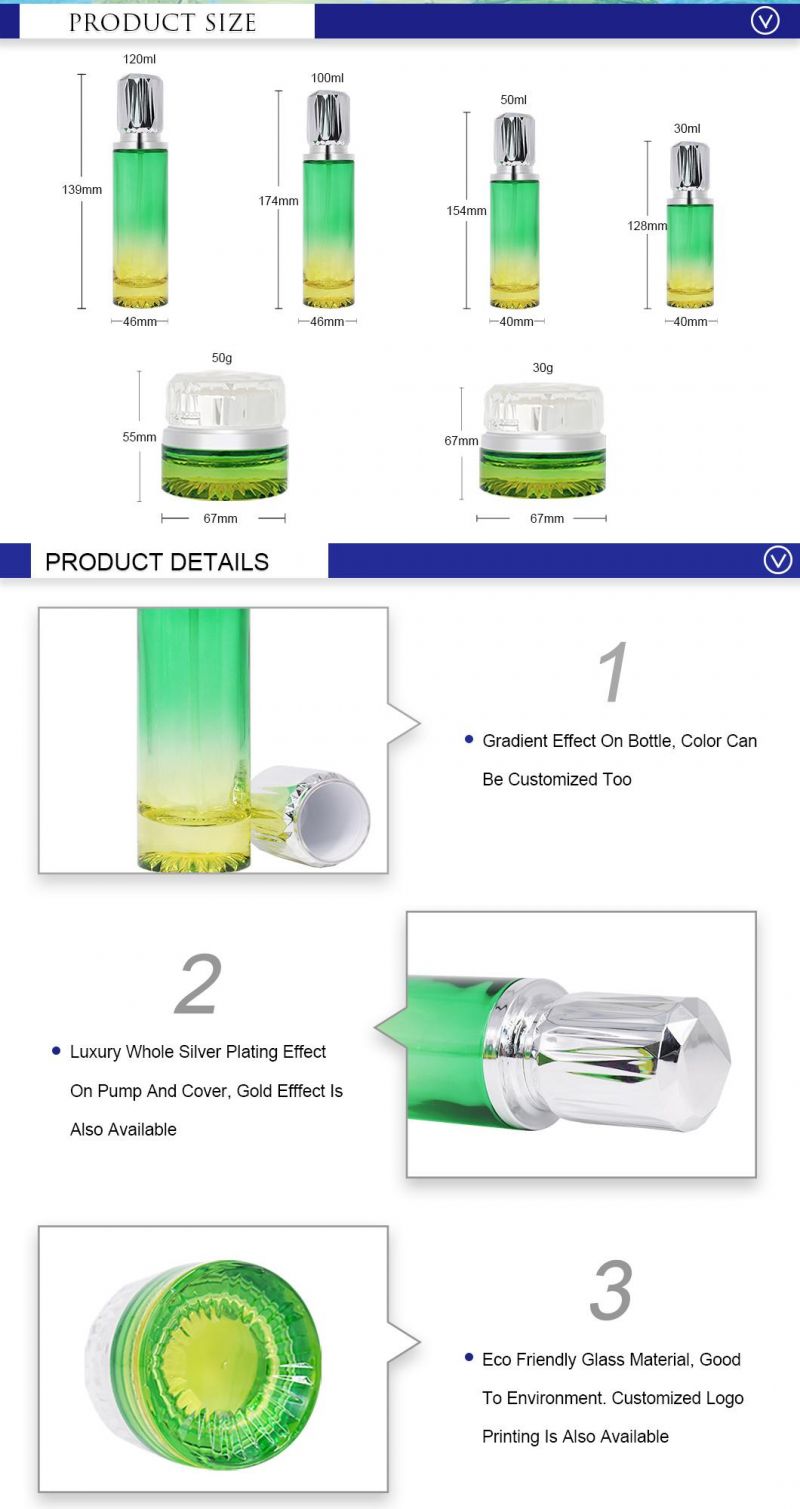 PRODUCT SIZE

120ml
139mm
46mm

100ml
174mm
46mm

50ml
154mm
40mm

30ml
128mm
40mm

50g
55mm
67mm

30g
67mm
67mm

PRODUCT DETAILS

1

Gradient Effect On Bottle, Color Can Be Customized Too

2

Luxury Whole Silver Plating Effect On Pump And Cover, Gold Efffect Is Also Available

3

Eco Friendly Glass Material, Good To Environment. Customized Logo Printing Is Also Available