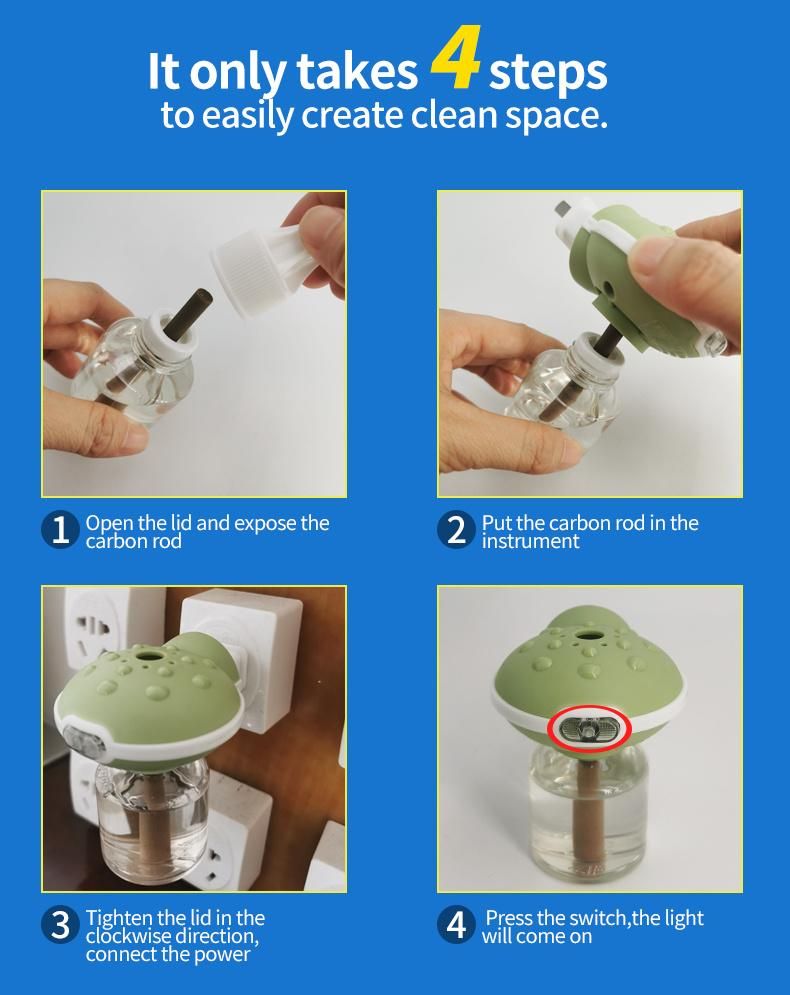 It only takes 4 steps
to easily create clean space.

1 Open the lid and expose the carbon rod

2 Put the carbon rod in the instrument

3 Tighten the lid in the clockwise direction, connect the power

4 Press the switch,the light will come on