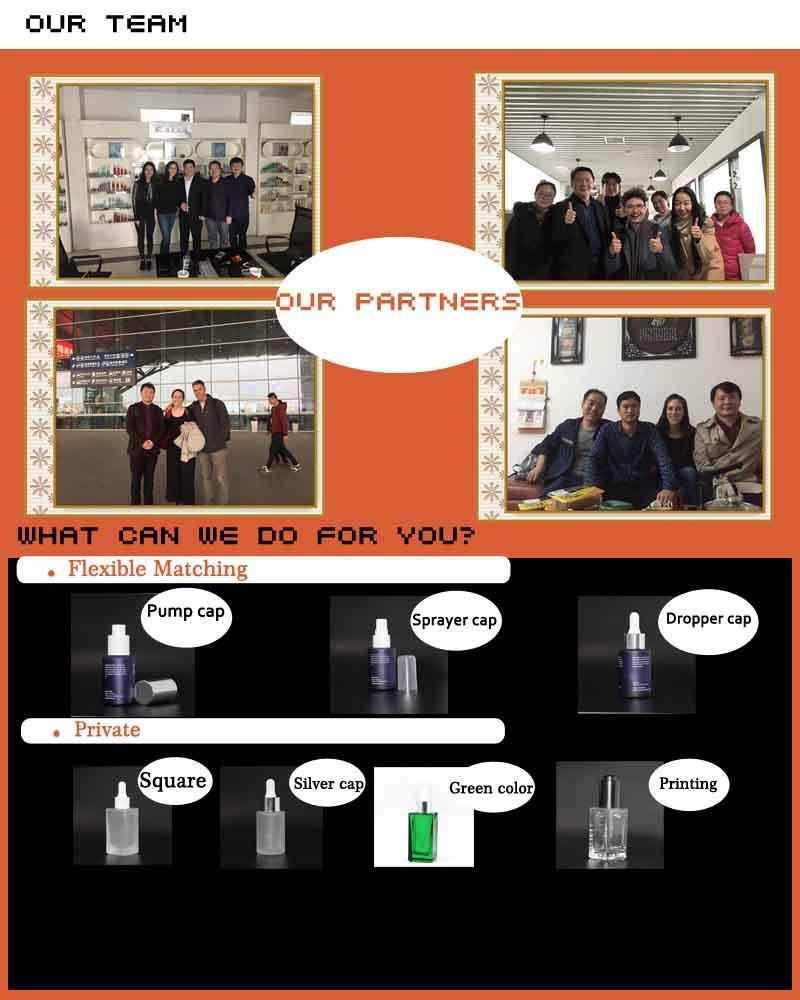 OUR TEAM

OUR PARTNERS

WHAT CAN WE DO FOR YOU?

• Flexible Matching

Pump cap

Sprayer cap

Dropper cap

• Private

Square

Silver cap

Green color

Printing