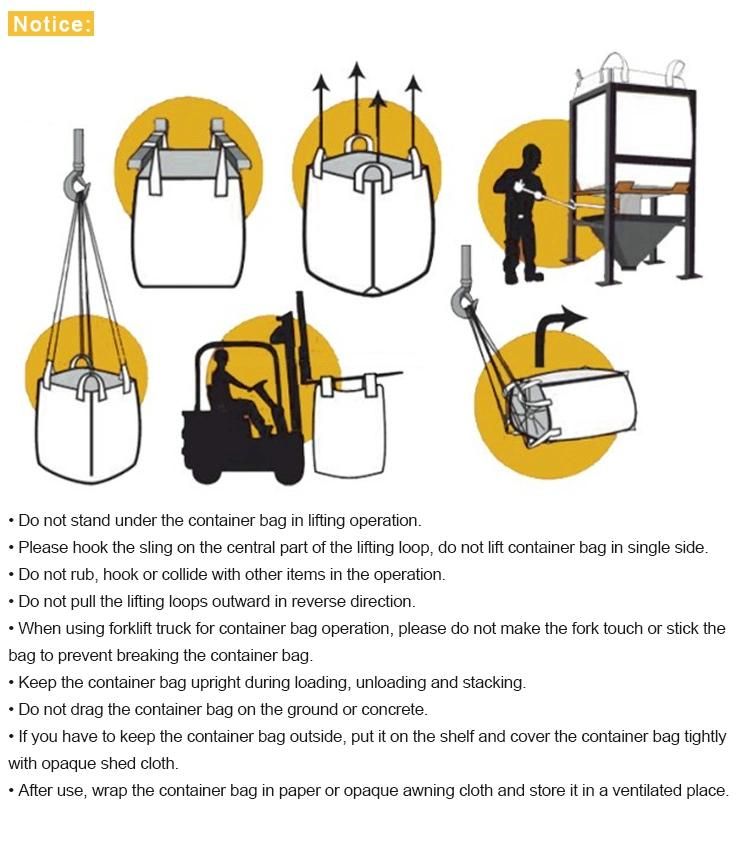 Notice:

• Do not stand under the container bag in lifting operation.
• Please hook the sling on the central part of the lifting loop, do not lift container bag in single side.
• Do not rub, hook or collide with other items in the operation.
• Do not pull the lifting loops outward in reverse direction.
• When using forklift truck for container bag operation, please do not make the fork touch or stick the bag to prevent breaking the container bag.
• Keep the container bag upright during loading, unloading and stacking.
• Do not drag the container bag on the ground or concrete.
• If you have to keep the container bag outside, put it on the shelf and cover the container bag tightly with opaque shed cloth.
• After use, wrap the container bag in paper or opaque awning cloth and store it in a ventilated place.