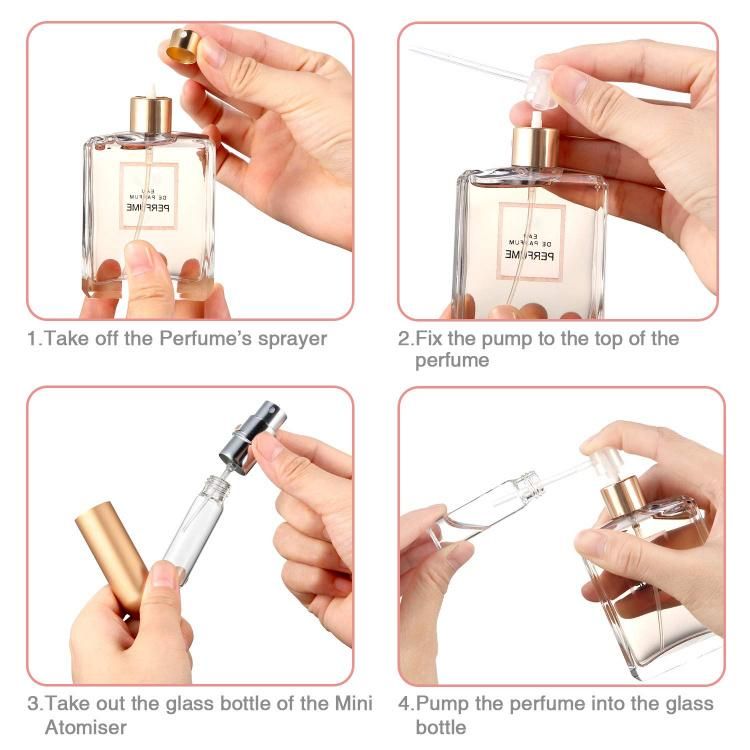 EAU DE PARFUM PERFUME

1.Take off the Perfume's sprayer

EAU DE PARFUM PERFUME

2.Fix the pump to the top of the perfume

3.Take out the glass bottle of the Mini Atomiser

4.Pump the perfume into the glass bottle