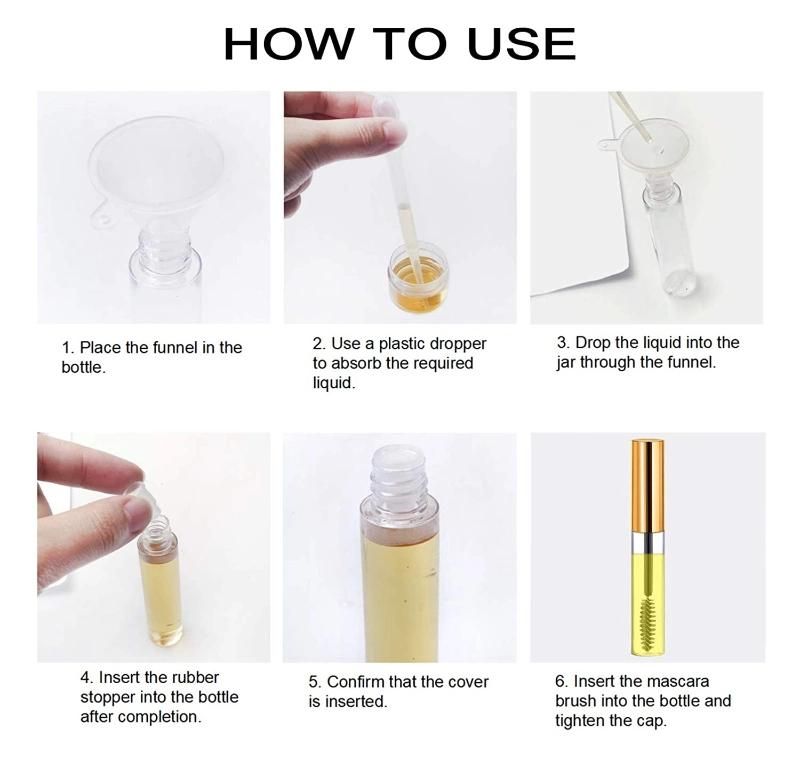 HOW TO USE

1. Place the funnel in the bottle.

2. Use a plastic dropper to absorb the required liquid.

3. Drop the liquid into the jar through the funnel.

4. Insert the rubber stopper into the bottle after completion.

5. Confirm that the cover is inserted.

6. Insert the mascara brush into the bottle and tighten the cap.