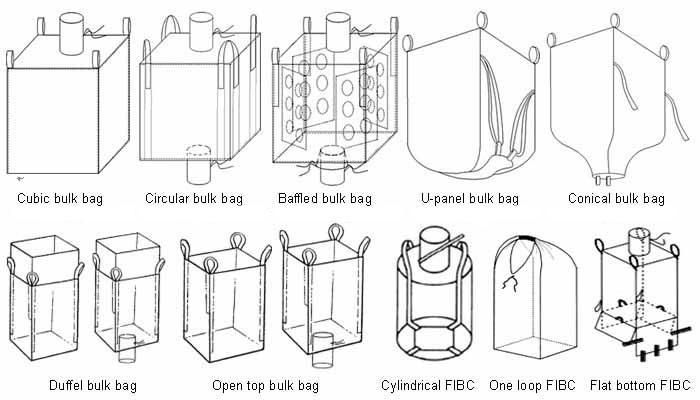 Cubic bulk bag
Circular bulk bag
Baffled bulk bag
U-panel bulk bag
Conical bulk bag

Duffel bulk bag
Open top bulk bag
Cylindrical FIBC
One loop FIBC
Flat bottom FIBC