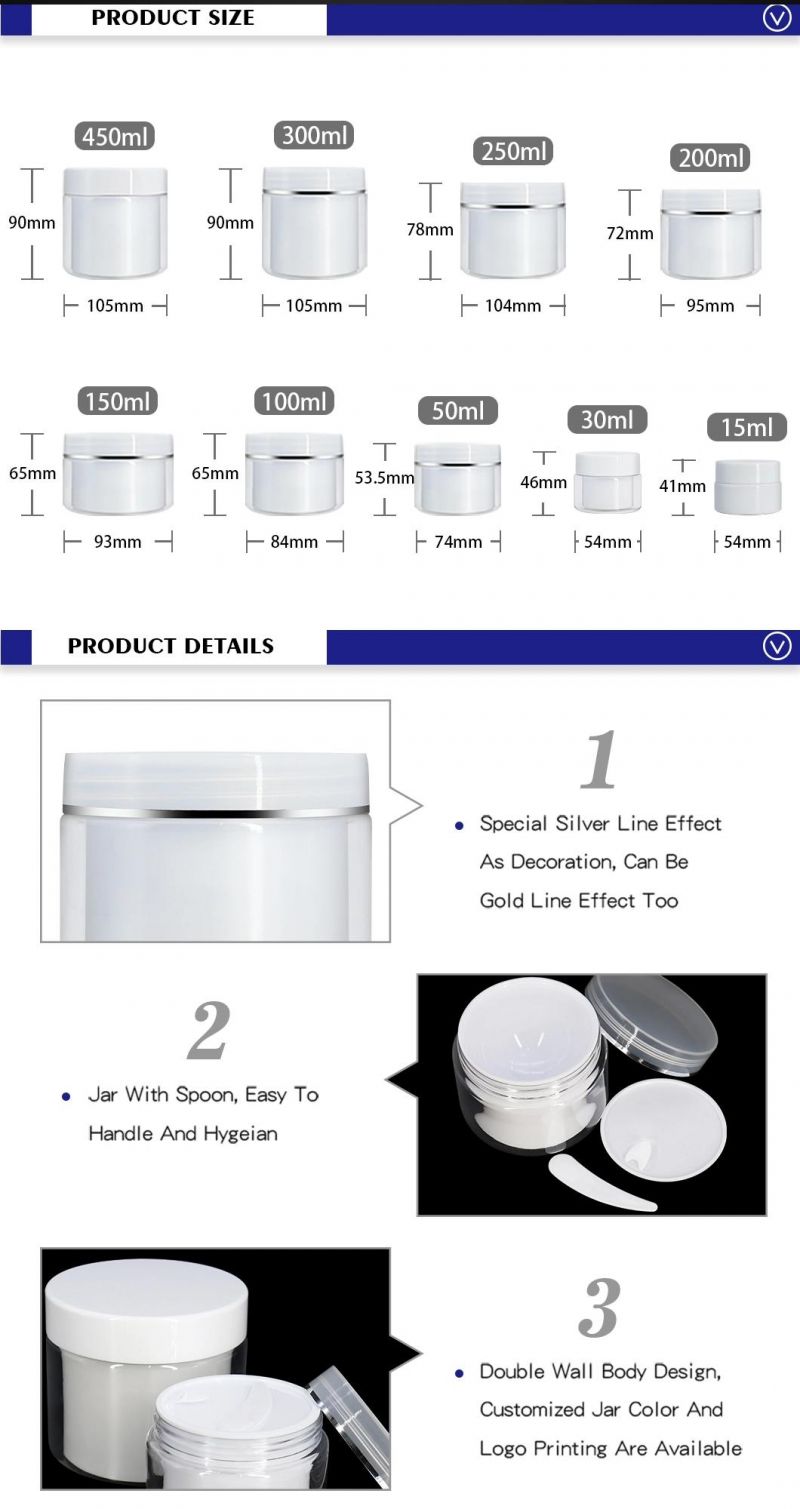 PRODUCT SIZE

450ml
90mm
105mm

300ml
90mm
105mm

250ml
78mm
104mm

200ml
72mm
95mm

150ml
65mm
93mm

100ml
65mm
84mm

50ml
53.5mm
74mm

30ml
46mm
54mm

15ml
41mm
54mm

PRODUCT DETAILS

1

Special Silver Line Effect As Decoration, Can Be Gold Line Effect Too

2

Jar With Spoon, Easy To Handle And Hygeian

3

Double Wall Body Design, Customized Jar Color And Logo Printing Are Available