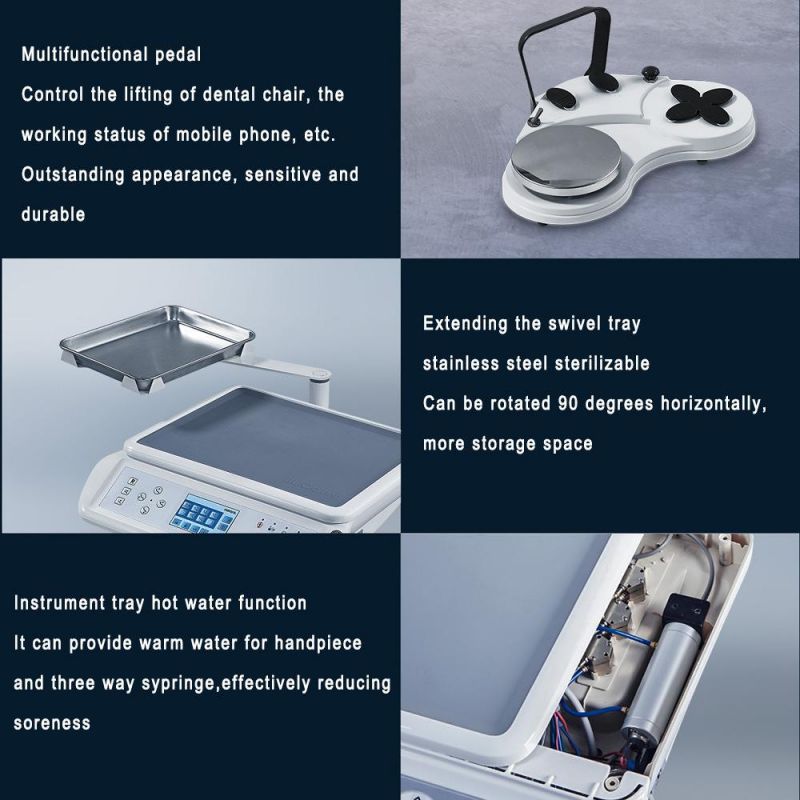 Multifunctional pedal
Control the lifting of dental chair, the working status of mobile phone, etc.
Outstanding appearance, sensitive and durable

Extending the swivel tray
stainless steel sterilizable
Can be rotated 90 degrees horizontally, more storage space

Instrument tray hot water function
It can provide warm water for handpiece and three way sypringe,effectively reducing soreness