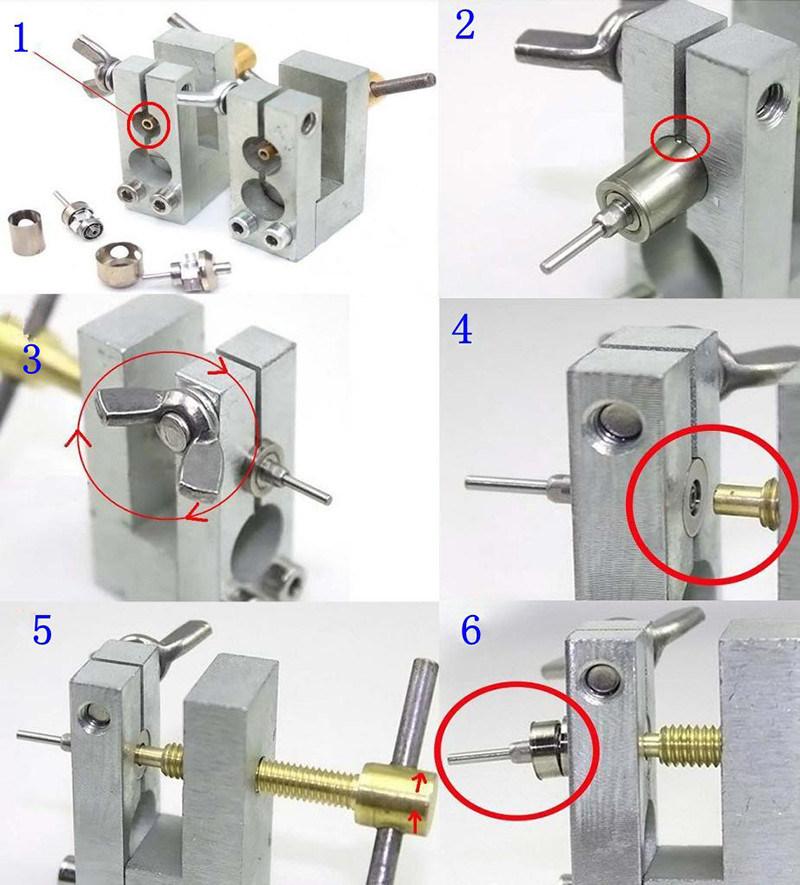 1
2
3
4
5
6