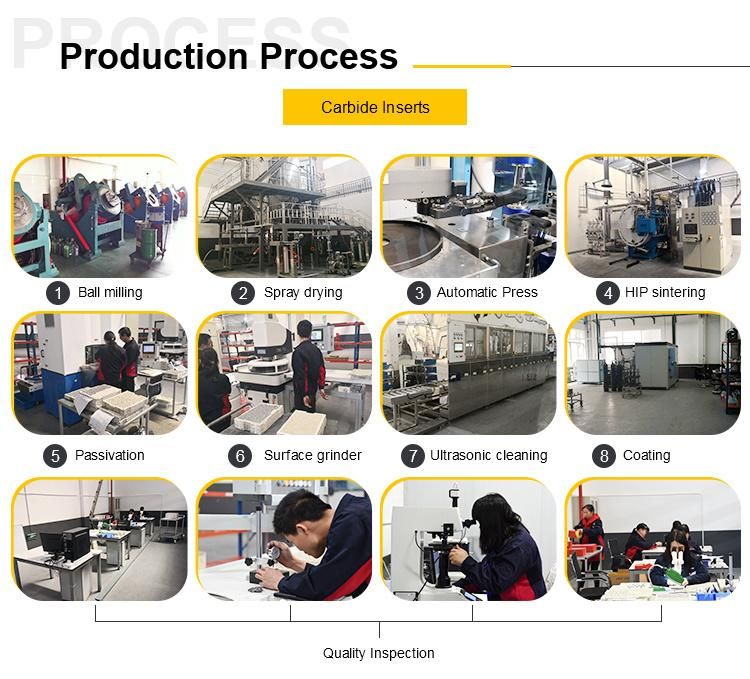 PROCESS
Production Process

Carbide Inserts

1 Ball milling
2 Spray drying
3 Automatic Press
4 HIP sintering

5 Passivation
6 Surface grinder
7 Ultrasonic cleaning
8 Coating

Quality Inspection