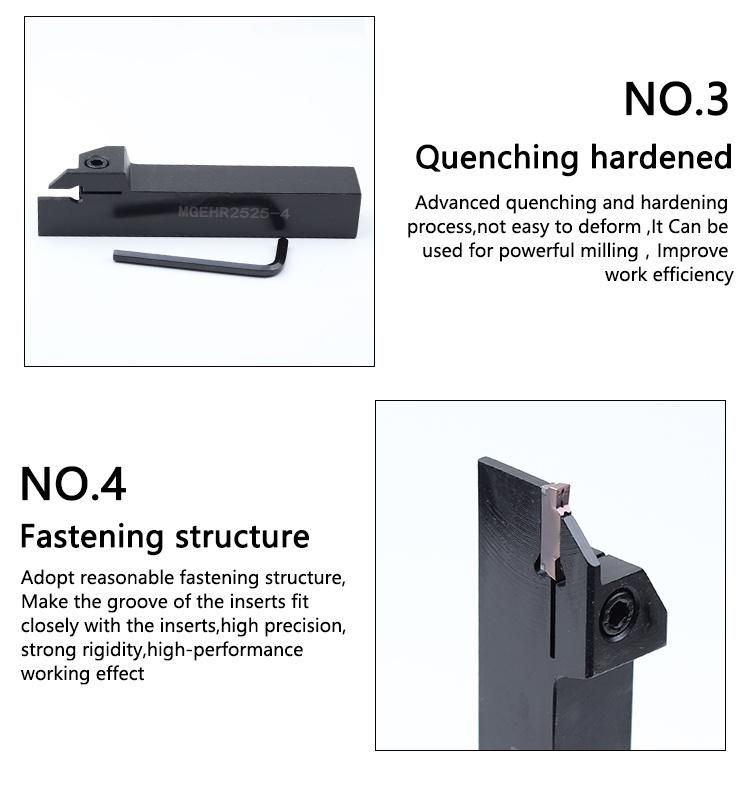 MGEHR2525-4

NO.3

Quenching hardened

Advanced quenching and hardening process,not easy to deform ,It Can be used for powerful milling , Improve work efficiency

NO.4

Fastening structure

Adopt reasonable fastening structure, Make the groove of the inserts fit closely with the inserts,high precision, strong rigidity,high-performance working effect