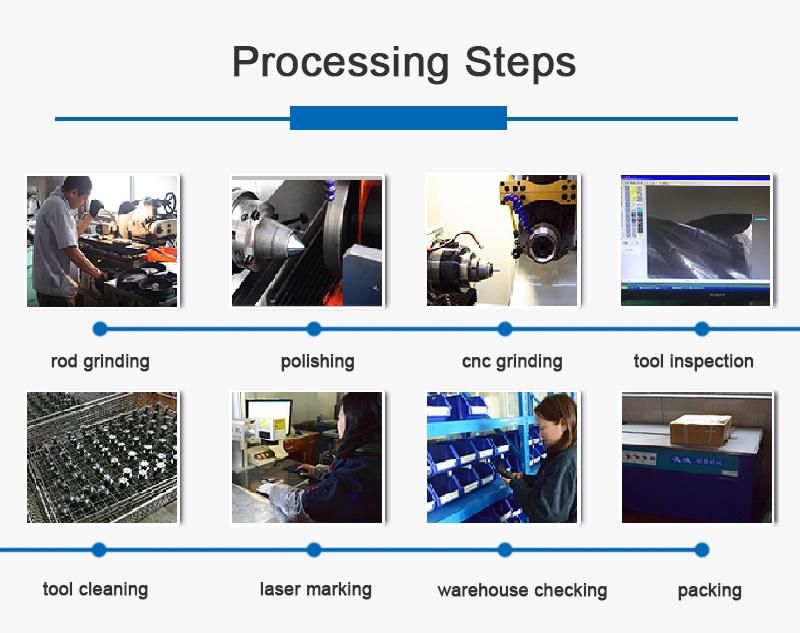 Processing Steps

rod grinding

polishing

cnc grinding

tool inspection

tool cleaning

laser marking

warehouse checking

packing