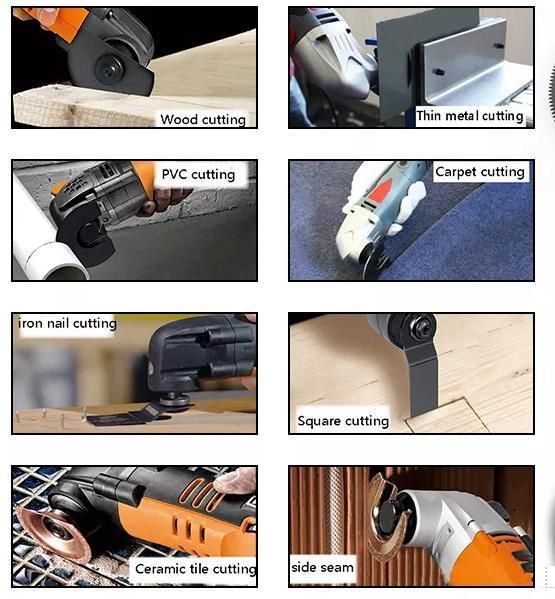 Wood cutting

Thin metal cutting

PVC cutting

Carpet cutting

iron nail cutting

Square cutting

Ceramic tile cutting

side seam