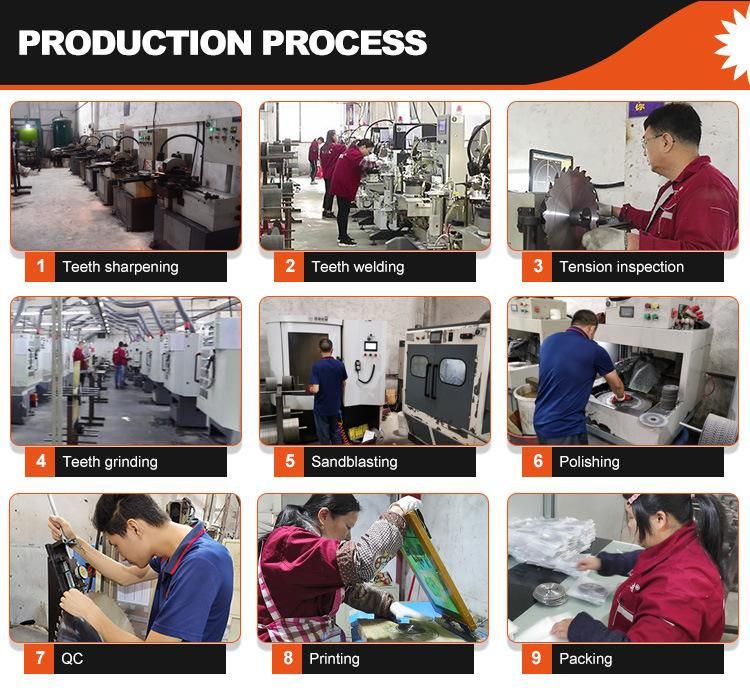 PRODUCTION PROCESS

1 Teeth sharpening

2 Teeth welding

3 Tension inspection

4 Teeth grinding

5 Sandblasting

6 Polishing

7 QC

8 Printing

9 Packing