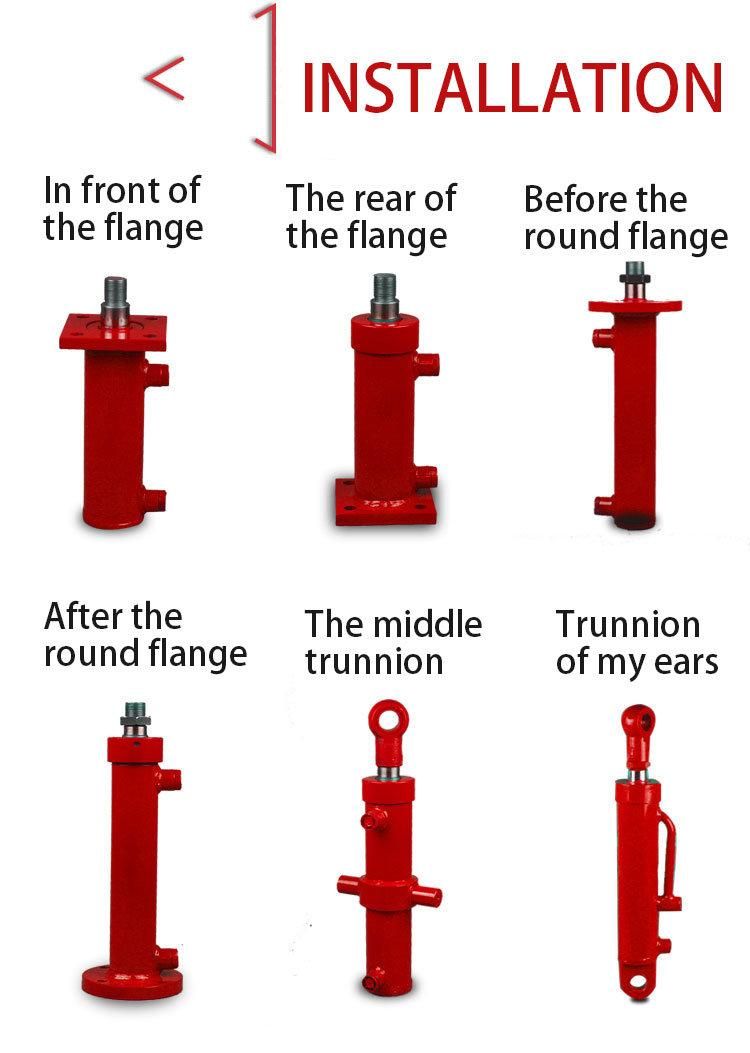 INSTALLATION

In front of the flange

The rear of the flange

Before the round flange

After the round flange

The middle trunnion

Trunnion of my ears